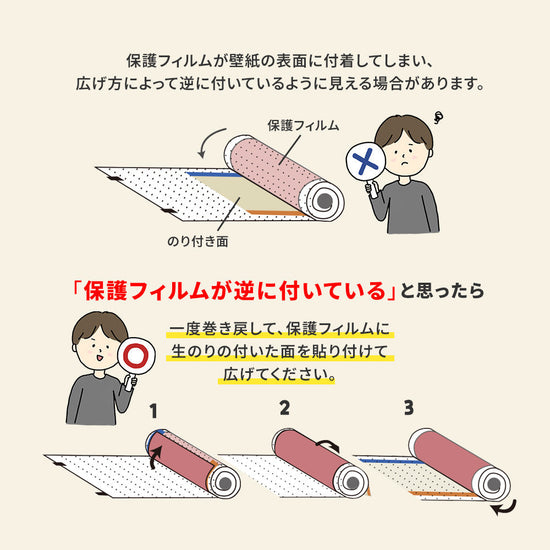 保護フィルムが壁紙の表面に付着してしまい、
広げ方によって逆に付いているように見える場合があります。

保護フィルム

のり付き面

「保護フィルムが逆に付いている」と思ったら

一度巻き戻して、保護フィルムに
生のりの付いた面を貼り付けて
広げてください。

1

2

3