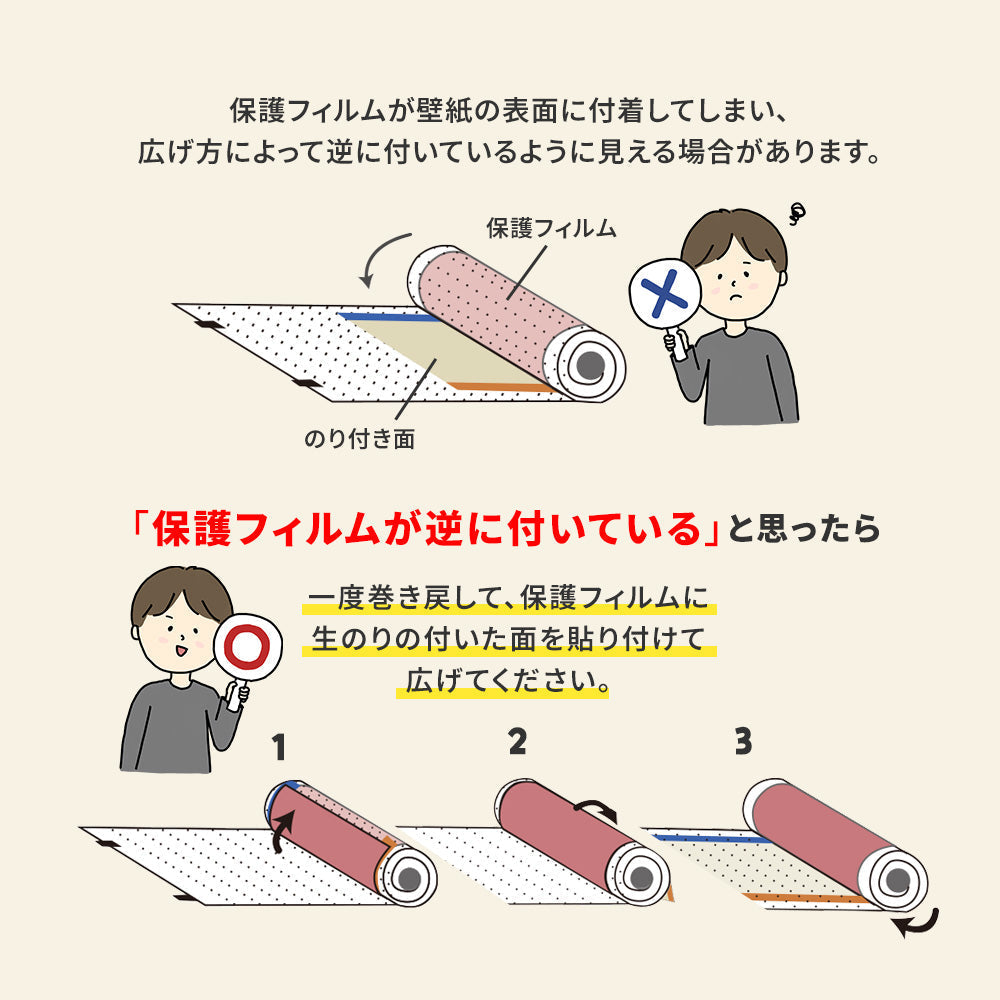 保護フィルムが壁紙の表面に付着してしまい、
広げ方によって逆に付いているように見える場合があります。

保護フィルム

のり付き面

「保護フィルムが逆に付いている」と思ったら

一度巻き戻して、保護フィルムに
生のりの付いた面を貼り付けて
広げてください。

1

2

3