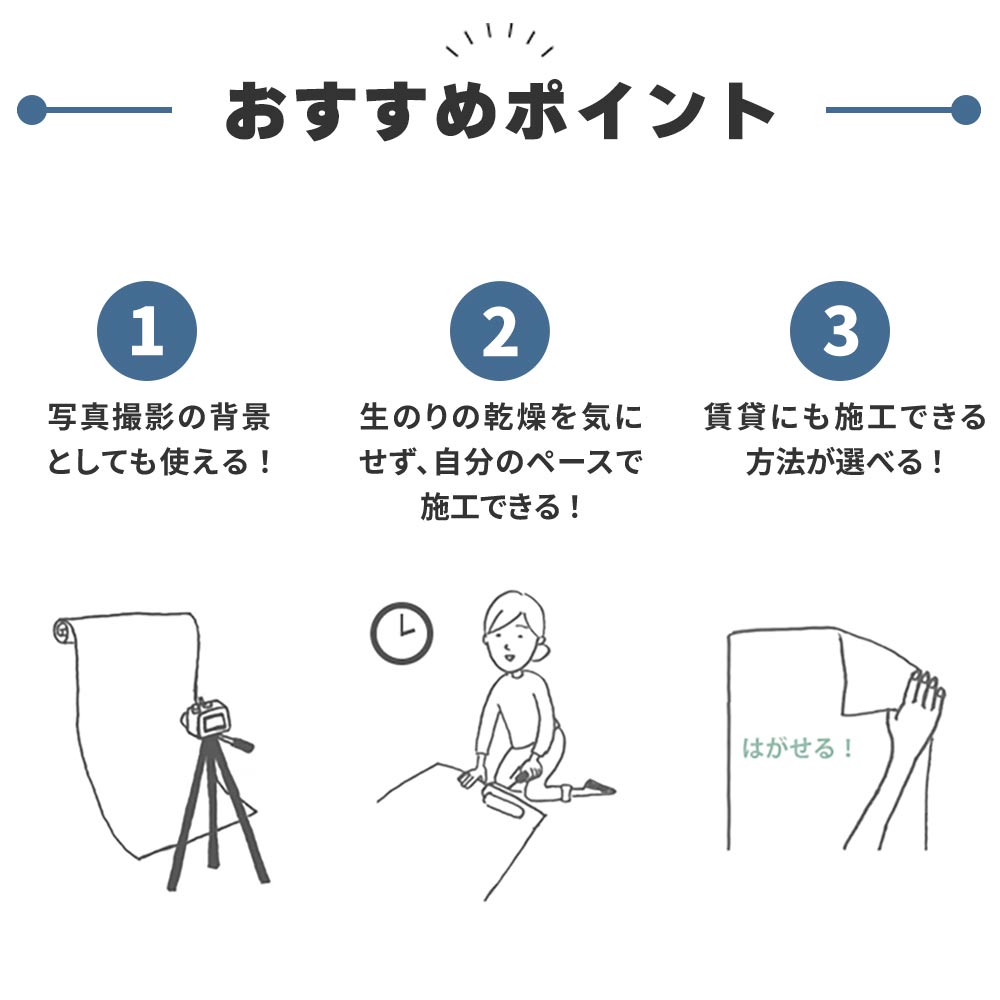 おすすめポイント

1

写真撮影の背景としても使える！

2

生のりの乾燥を気にせず、自分のペースで施工できる！

3

賃貸にも施工できる方法が選べる！

はがせる！