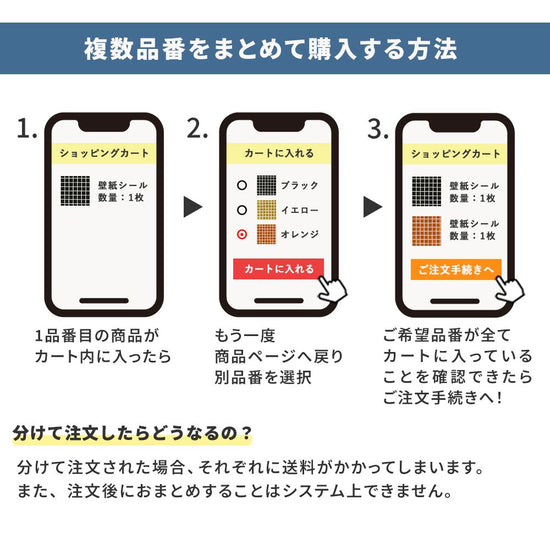 複数品番をまとめて購入する方法

1.

ショッピングカート

壁紙シール
数量：1枚

1品番目の商品が
カート内に入ったら

2.

カートに入れる

ブラック

イエロー

オレンジ

カートに入れる

もう一度
商品ページへ戻り
別品番を選択

3.

ショッピングカート

壁紙シール
数量：1枚

壁紙シール
数量：1枚

ご注文手続きへ

ご希望品番が全て
カートに入っている
ことを確認できたら
ご注文手続きへ！

分けて注文したらどうなるの？

分けて注文された場合、それぞれに送料がかかってしまいます。
また、注文後におまとめすることはシステム上できません。