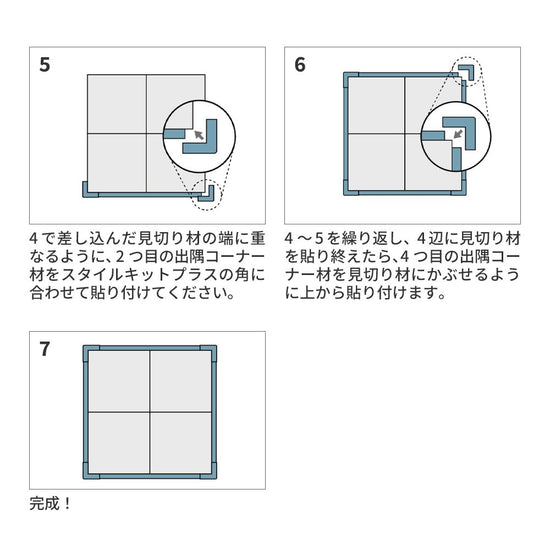 5

4で差し込んだ見切り材の端に重なるように、2つ目の出隅コーナー材をスタイルキットプラスの角に合わせて貼り付けてください。

6

4～5を繰り返し、4辺に見切り材を貼り終えたら、4つ目の出隅コーナー材を見切り材にかぶせるように上から貼り付けます。

7

完成！