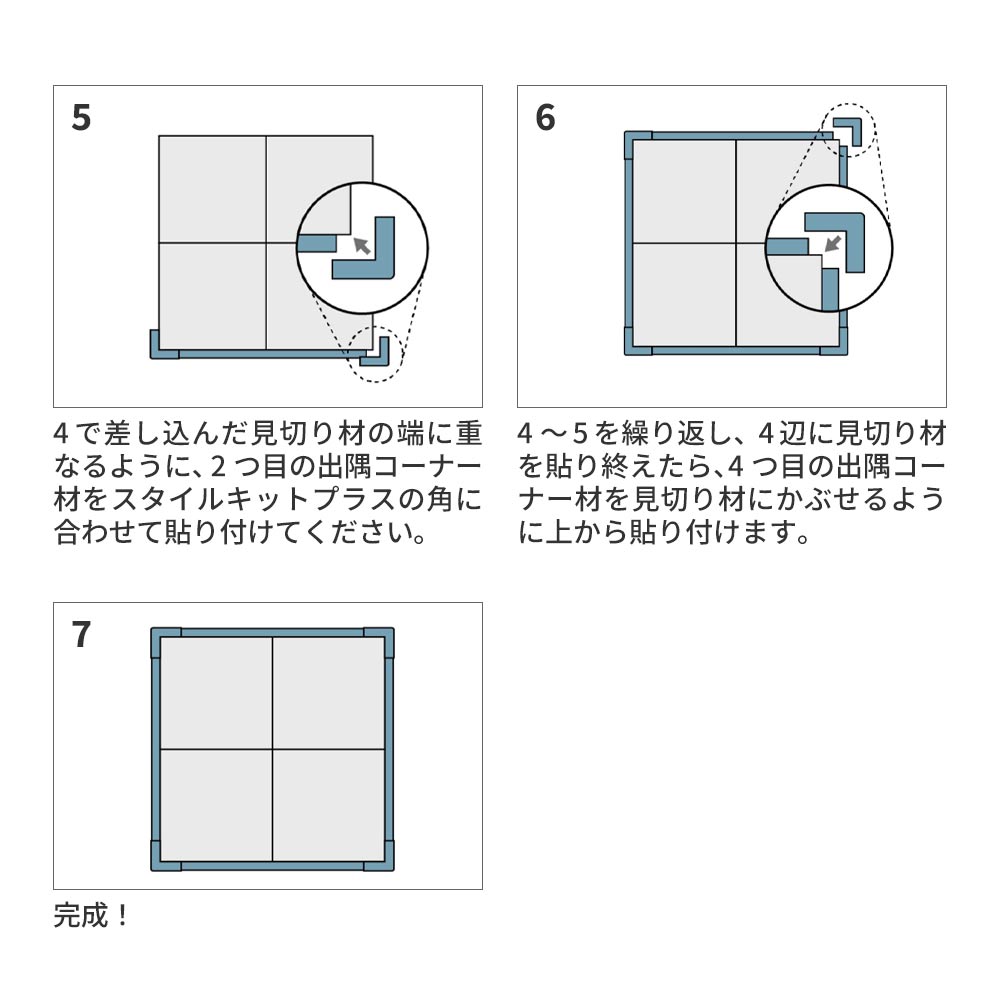 5

4で差し込んだ見切り材の端に重なるように、2つ目の出隅コーナー材をスタイルキットプラスの角に合わせて貼り付けてください。

6

4～5を繰り返し、4辺に見切り材を貼り終えたら、4つ目の出隅コーナー材を見切り材にかぶせるように上から貼り付けます。

7

完成！