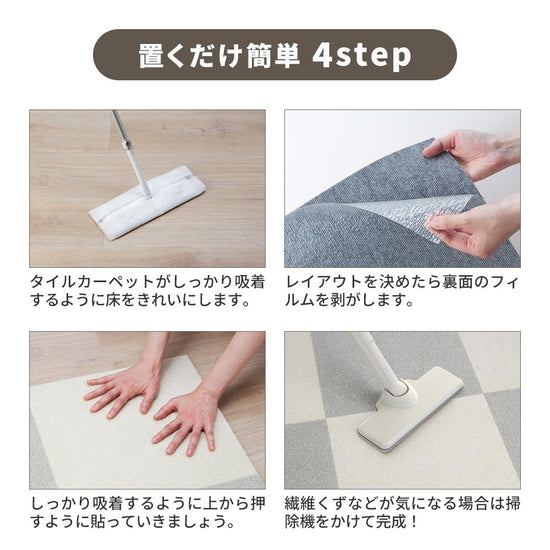 置くだけ簡単 4step

タイルカーペットがしっかり吸着するように床をきれいにします。

レイアウトを決めたら裏面のフィルムを剥がします。

しっかり吸着するように上から押すように貼っていきましょう。

繊維くずなどが気になる場合は掃除機をかけて完成！