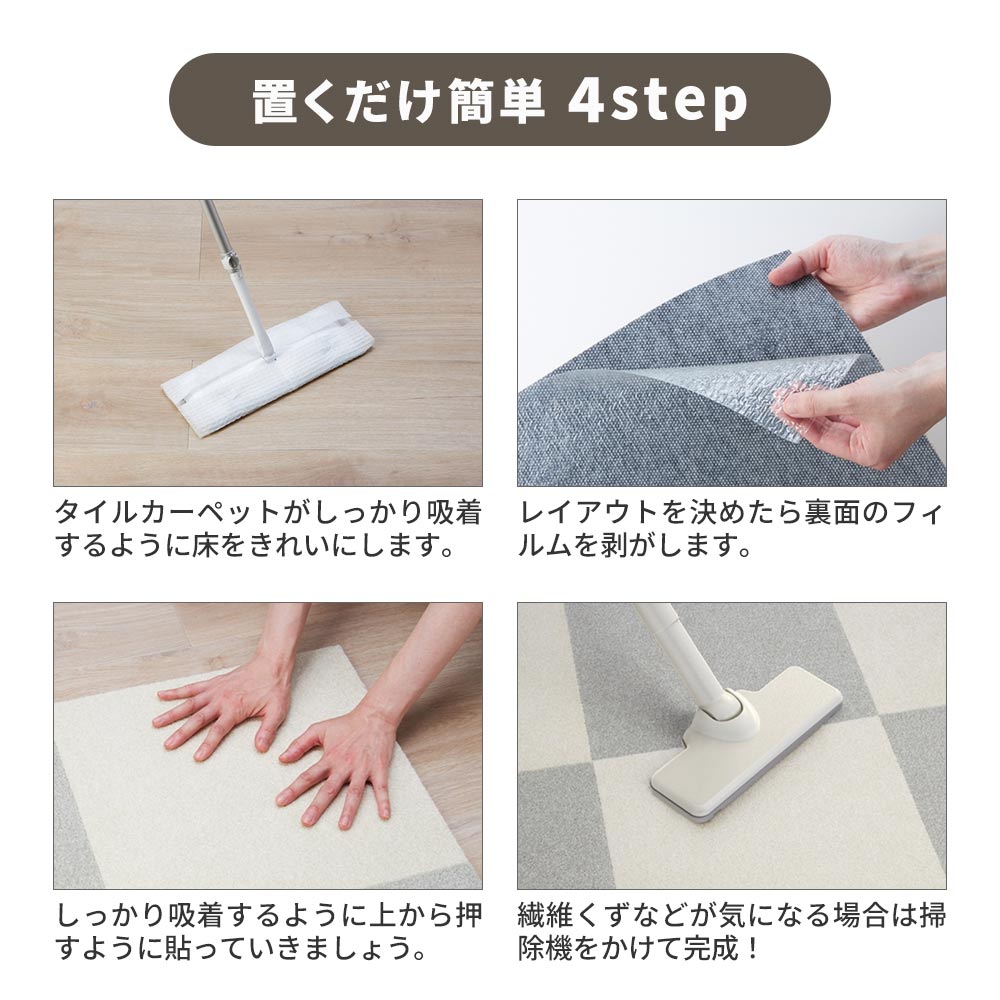 置くだけ簡単 4step

タイルカーペットがしっかり吸着するように床をきれいにします。

レイアウトを決めたら裏面のフィルムを剥がします。

しっかり吸着するように上から押すように貼っていきましょう。

繊維くずなどが気になる場合は掃除機をかけて完成！