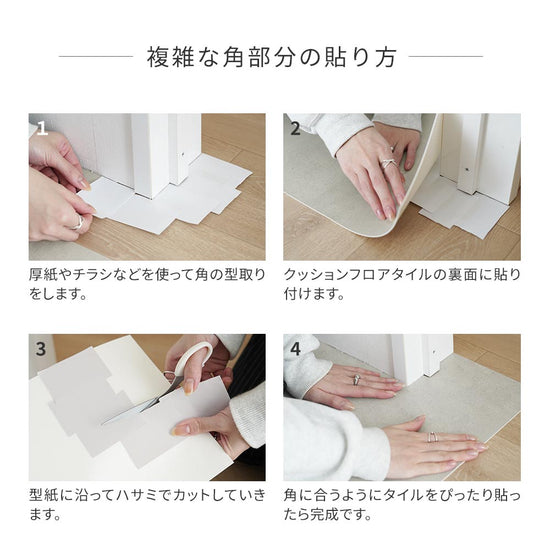 複雑な角部分の貼り方

1

厚紙やチラシなどを使って角の型取りをします。

2

クッションフロアタイルの裏面に貼り付けます。

3

型紙に沿ってハサミでカットしていきます。

4

角に合うようにタイルをぴったり貼ったら完成です。