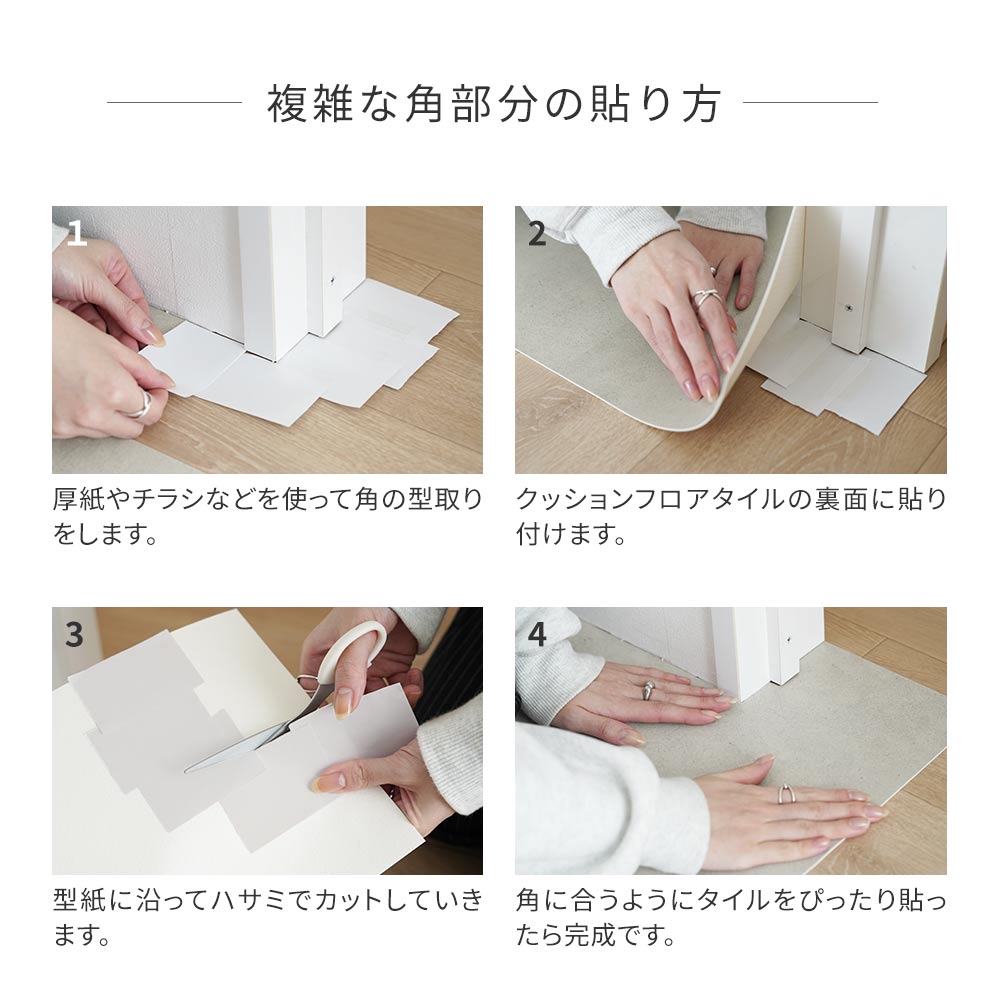 複雑な角部分の貼り方

1
厚紙やチラシなどを使って角の型取りをします。

2
クッションフロアタイルの裏面に貼り付けます。

3
型紙に沿ってハサミでカットしていきます。

4
角に合うようにタイルをぴったり貼ったら完成です。