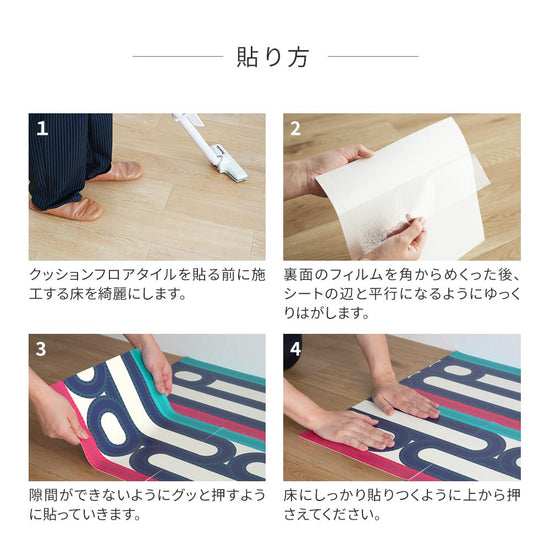 貼り方

1

クッションフロアタイルを貼る前に施工する床を綺麗にします。

2

裏面のフィルムを角からめくった後、シートの辺と平行になるようにゆっくりはがします。

3

隙間ができないようにグッと押すように貼っていきます。

4

床にしっかり貼りつくように上から押さえてください。