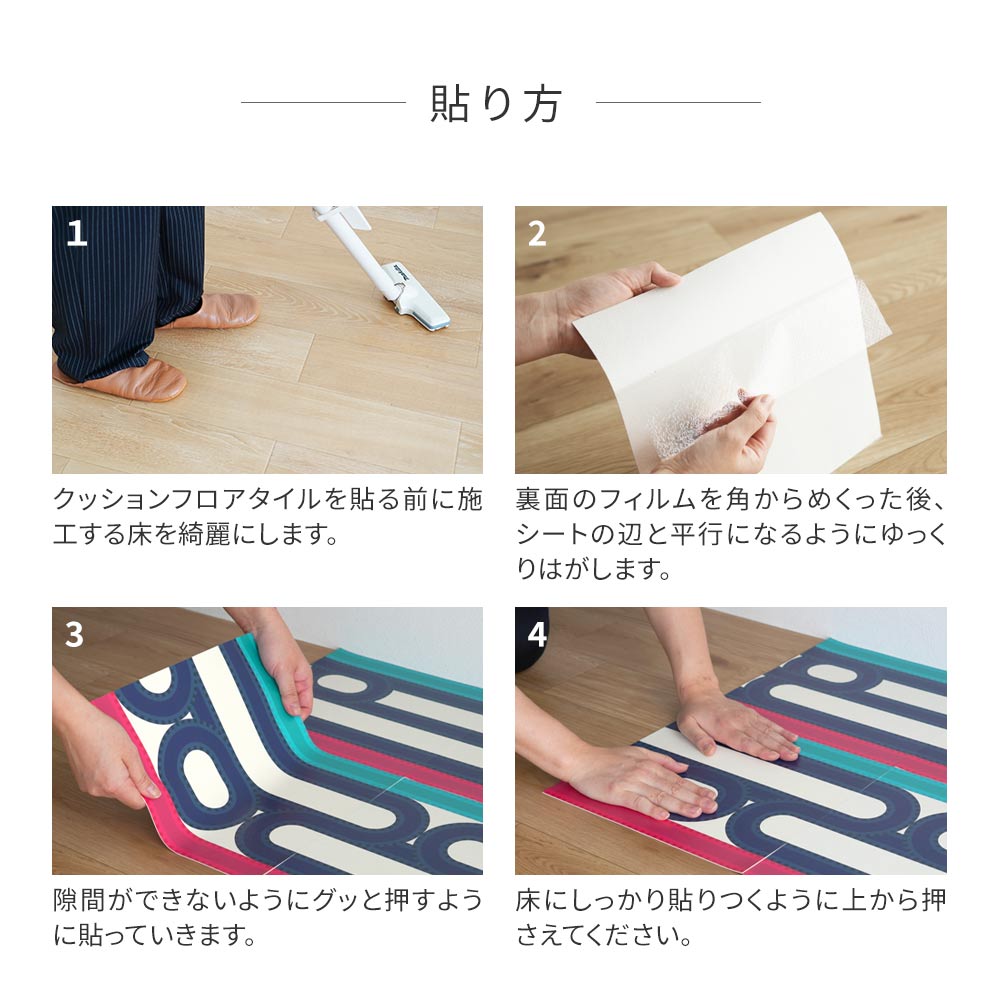 貼り方

1

クッションフロアタイルを貼る前に施工する床を綺麗にします。

2

裏面のフィルムを角からめくった後、シートの辺と平行になるようにゆっくりはがします。

3

隙間ができないようにグッと押すように貼っていきます。

4

床にしっかり貼りつくように上から押さえてください。