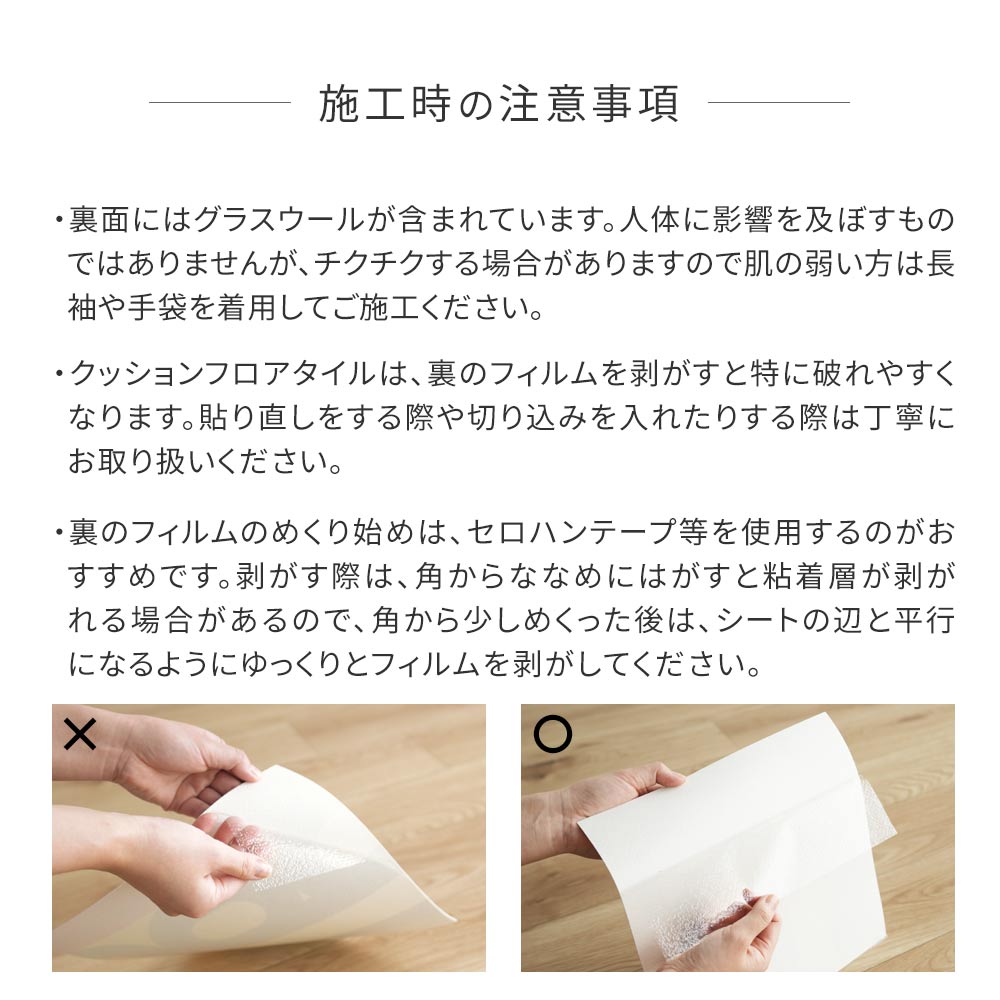 施工時の注意事項

・裏面にはグラスウールが含まれています。人体に影響を及ぼすものではありませんが、チクチクする場合がありますので肌の弱い方は長袖や手袋を着用してご施工ください。

・クッションフロアタイルは、裏のフィルムを剥がすと特に破れやすくなります。貼り直しをする際や切り込みを入れたりする際は丁寧にお取り扱いください。

・裏のフィルムのめくり始めは、セロハンテープ等を使用するのがおすすめです。剥がす際は、角からななめにはがすと粘着層が剥がれる場合があるので、角から少しめくった後は、シートの辺と平行になるようにゆっくりとフィルムを剥がしてください。

×

○