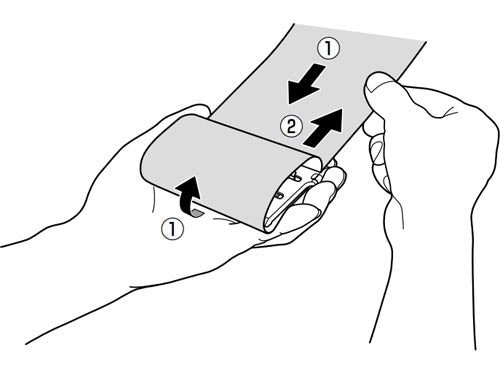 ①
②
①