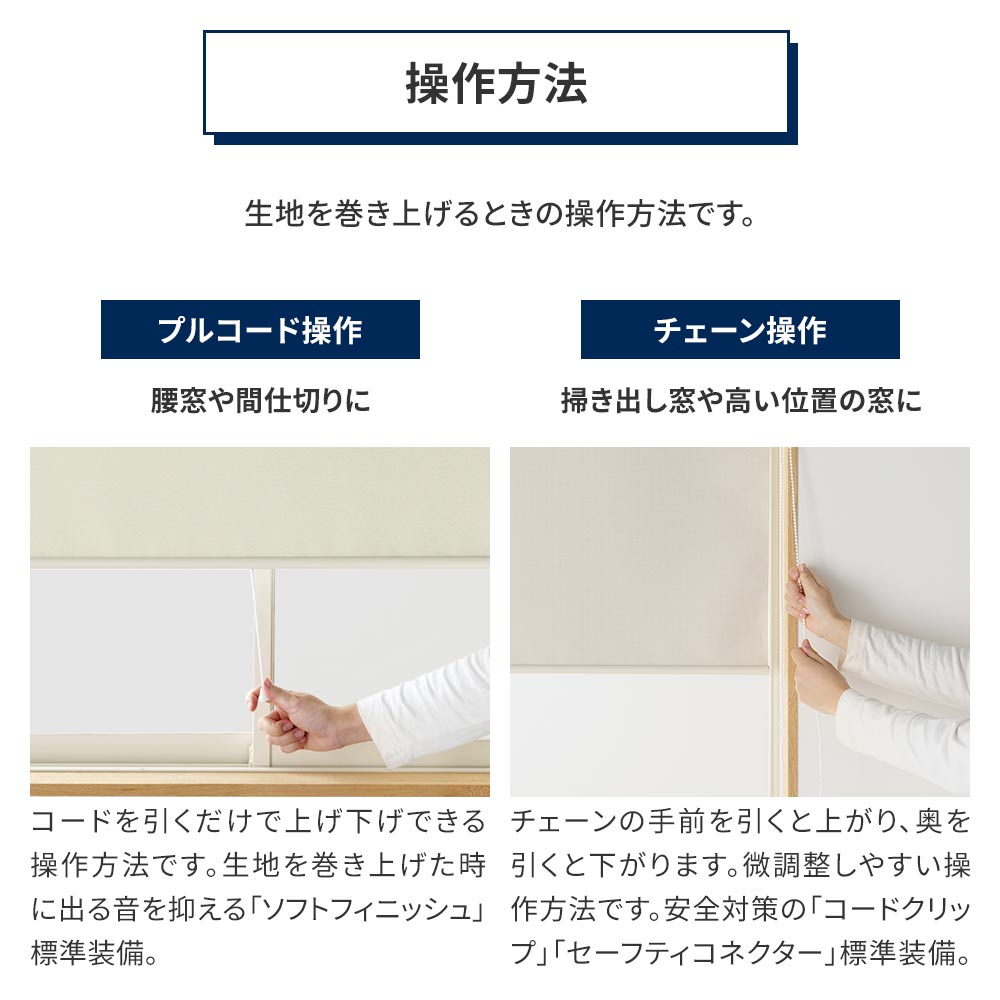 操作方法

生地を巻き上げるときの操作方法です。

プルコード操作

腰窓や間仕切りに

コードを引くだけで上げ下げできる操作方法です。生地を巻き上げた時に出る音を抑える「ソフトフィニッシュ」標準装備。

チェーン操作

掃き出し窓や高い位置の窓に

チェーンの手前を引くと上がり、奥を引くと下がります。微調整しやすい操作方法です。安全対策の「コードクリップ」「セーフティコネクター」標準装備。