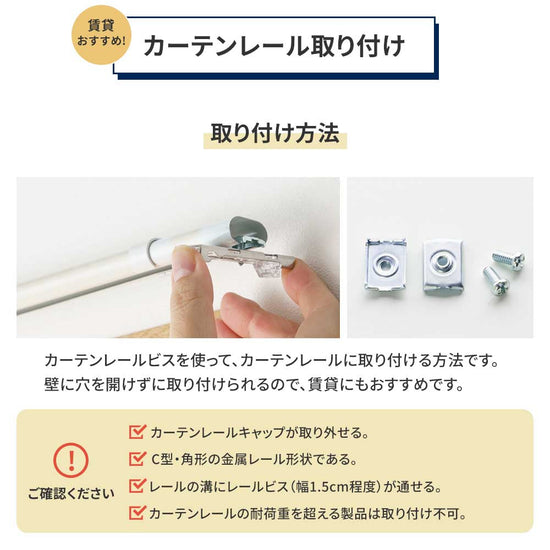 賃貸
おすすめ!

カーテンレール取り付け

取り付け方法

カーテンレールビスを使って、カーテンレールに取り付ける方法です。
壁に穴を開けずに取り付けられるので、賃貸にもおすすめです。

!
ご確認ください

カーテンレールキャップが取り外せる。
C型・角形の金属レール形状である。
レールの溝にレールビス(幅1.5cm程度)が通せる。
カーテンレールの耐荷重を超える製品は取り付け不可。