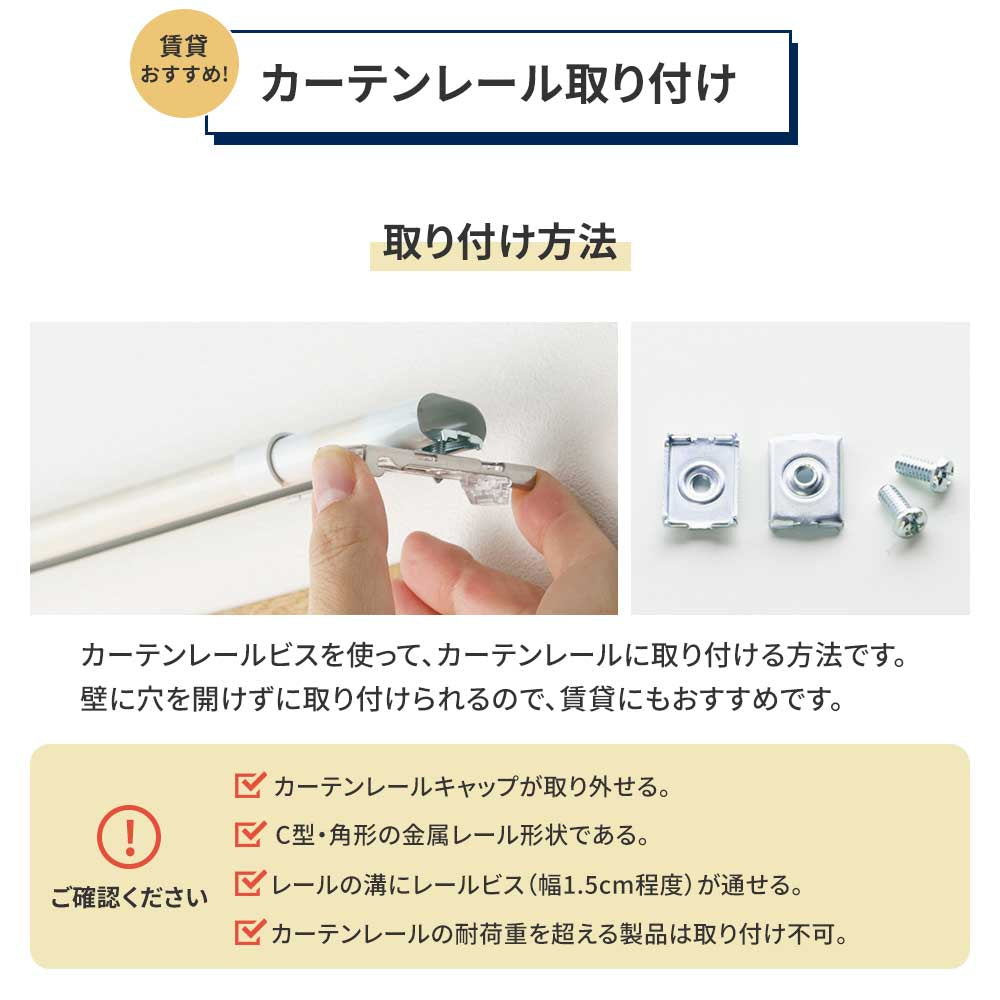 賃貸
おすすめ!

カーテンレール取り付け

取り付け方法

カーテンレールビスを使って、カーテンレールに取り付ける方法です。
壁に穴を開けずに取り付けられるので、賃貸にもおすすめです。

!
ご確認ください

カーテンレールキャップが取り外せる。
C型・角形の金属レール形状である。
レールの溝にレールビス（幅1.5cm程度）が通せる。
カーテンレールの耐荷重を超える製品は取り付け不可。