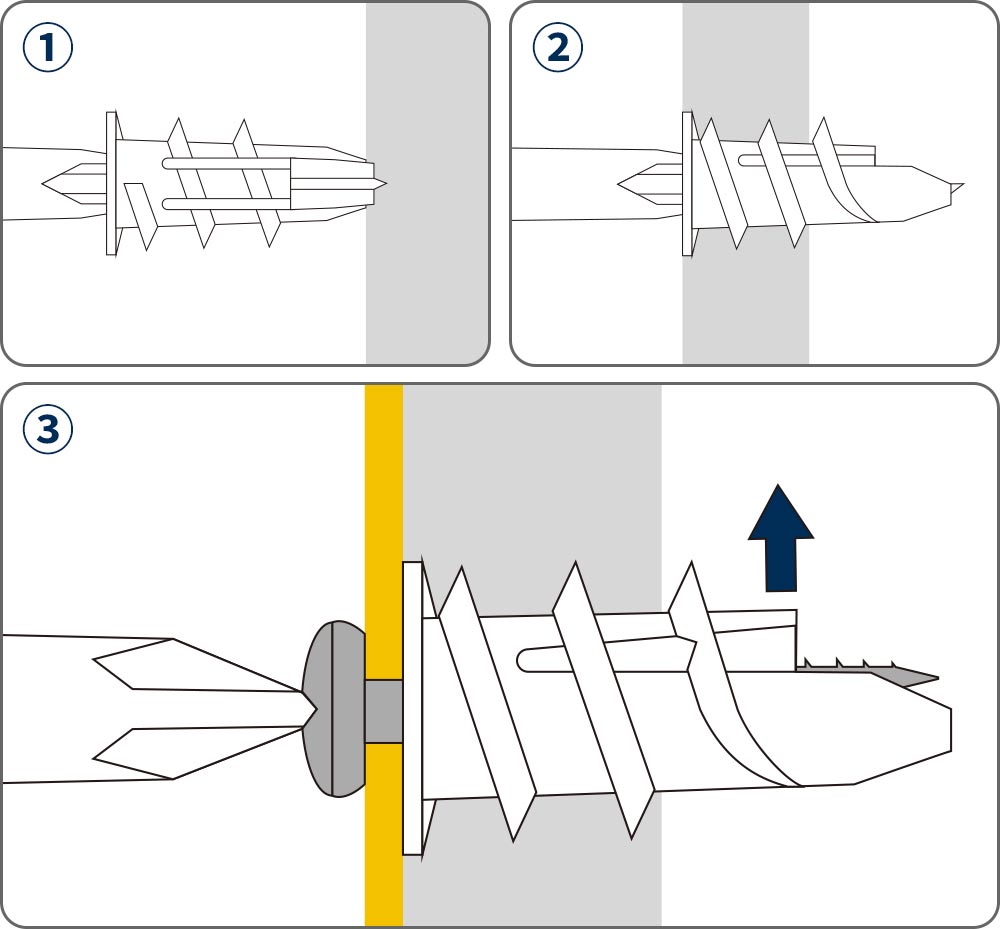 1

2

3