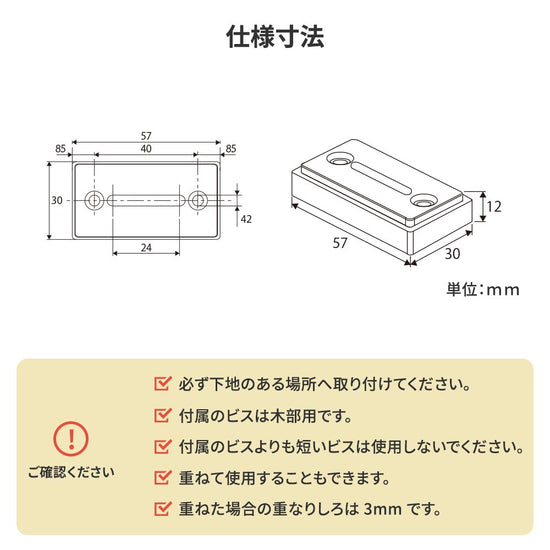 仕様寸法

57
85
40
85
30
42
24

12
57
30

単位：mm

ご確認ください

必ず下地のある場所へ取り付けてください。

付属のビスは木部用です。

付属のビスよりも短いビスは使用しないでください。

重ねて使用することもできます。

重ねた場合の重なりしろは 3mm です。