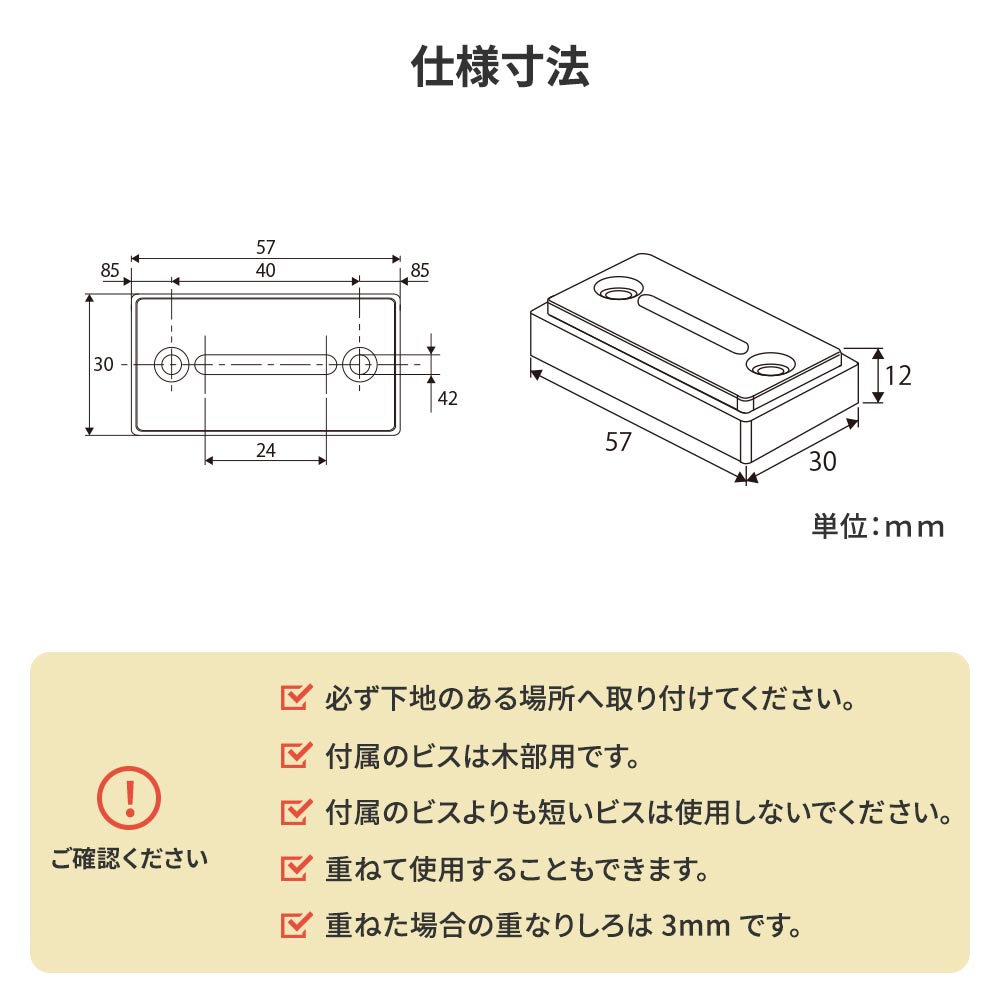 仕様寸法

57
85
40
85
30
42
24

12
57
30

単位：mm

ご確認ください

必ず下地のある場所へ取り付けてください。
付属のビスは木部用です。
付属のビスよりも短いビスは使用しないでください。
重ねて使用することもできます。
重ねた場合の重なりしろは 3mm です。