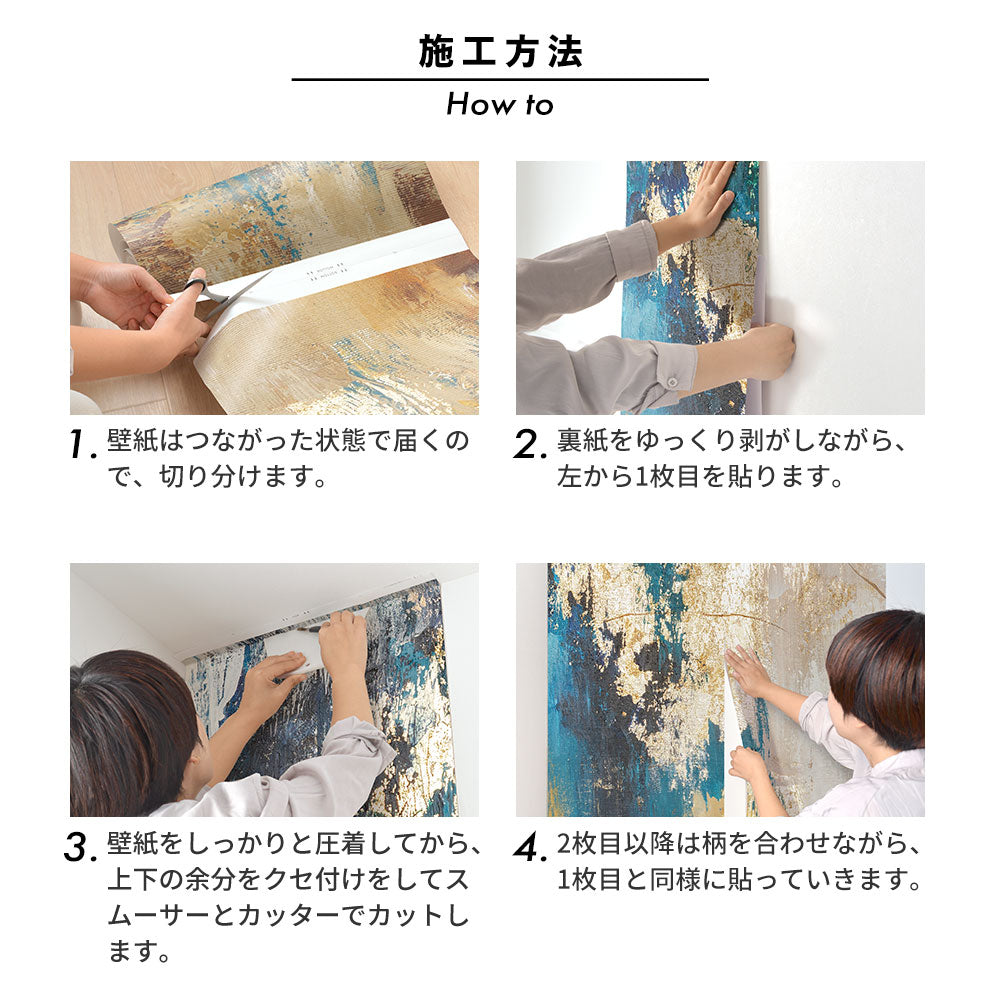 施工方法

How to

1. 壁紙はつながった状態で届くので、切り分けます。

2. 裏紙をゆっくり剥がしながら、左から1枚目を貼ります。

3. 壁紙をしっかりと圧着してから、上下の余分をクセ付けをしてスムーサーとカッターでカットします。

4. 2枚目以降は柄を合わせながら、1枚目と同様に貼っていきます。