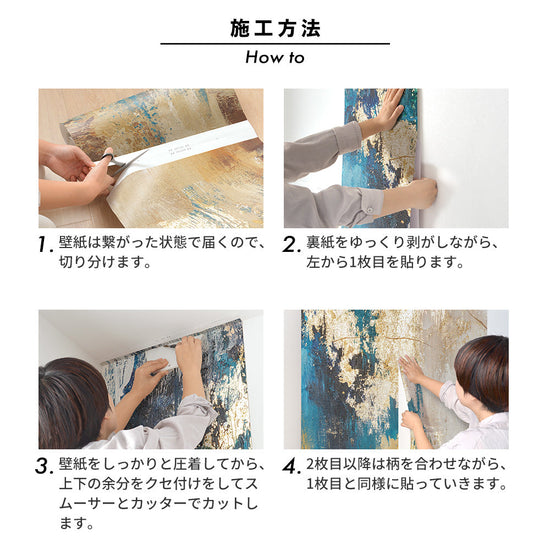 施工方法

How to

1. 壁紙は繋がった状態で届くので、切り分けます。

2. 裏紙をゆっくり剥がしながら、左から1枚目を貼ります。

3. 壁紙をしっかりと圧着してから、上下の余分をクセ付けをしてスムーサーとカッターでカットします。

4. 2枚目以降は柄を合わせながら、1枚目と同様に貼っていきます。