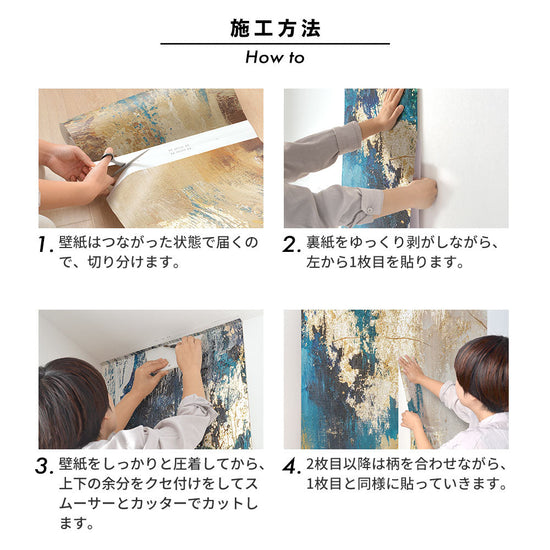 施工方法

How to

1. 壁紙はつながった状態で届くので、切り分けます。

2. 裏紙をゆっくり剥がしながら、左から1枚目を貼ります。

3. 壁紙をしっかりと圧着してから、上下の余分をクセ付けをしてスムーサーとカッターでカットします。

4. 2枚目以降は柄を合わせながら、1枚目と同様に貼っていきます。