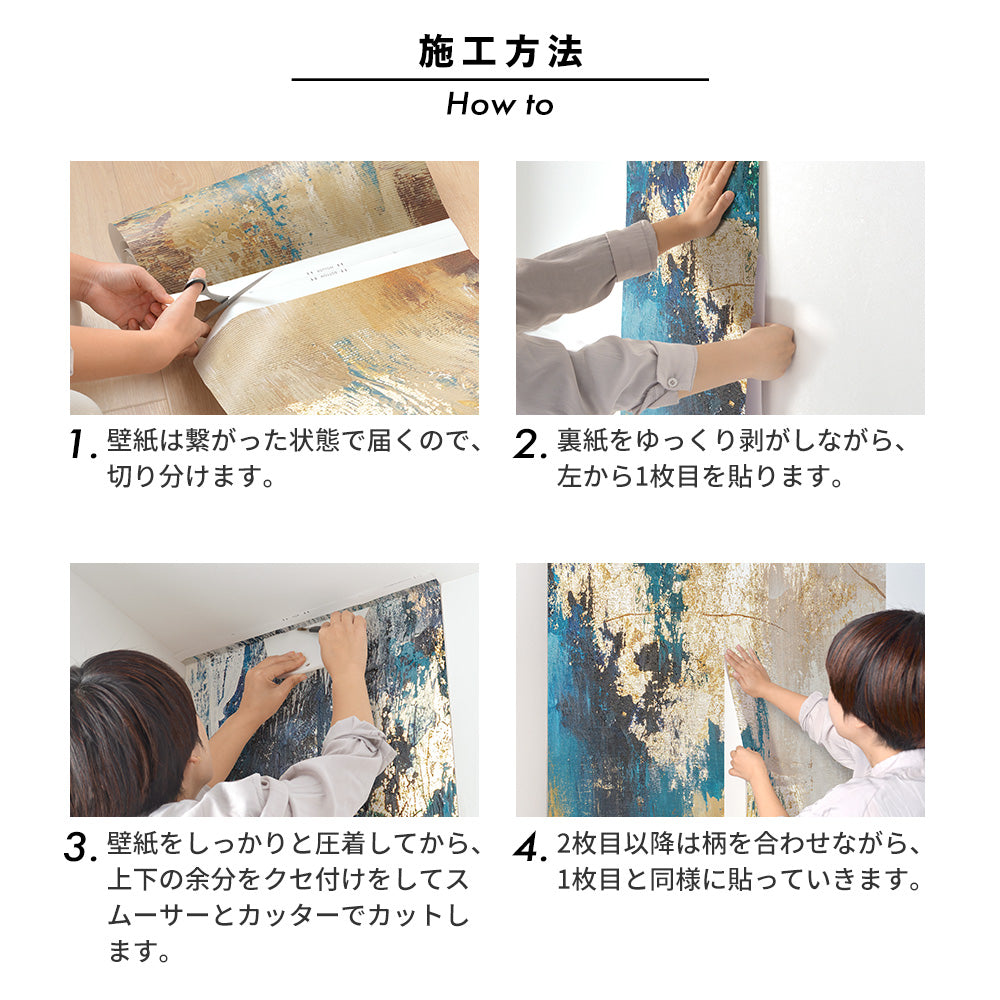 施工方法

How to

1. 壁紙は繋がった状態で届くので、切り分けます。

2. 裏紙をゆっくり剥がしながら、左から1枚目を貼ります。

3. 壁紙をしっかりと圧着してから、上下の余分をクセ付けをしてスムーサーとカッターでカットします。

4. 2枚目以降は柄を合わせながら、1枚目と同様に貼っていきます。