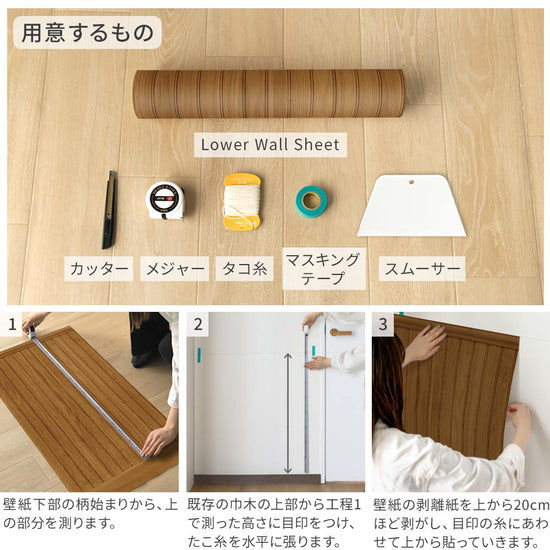 用意するもの

Lower Wall Sheet

カッター

メジャー

タコ糸

マスキングテープ

スムーサー

1

壁紙下部の柄始まりから、上の部分を測ります。

2

既存の巾木の上部から工程1で測った高さに目印をつけ、たこ糸を水平に張ります。

3

壁紙の剥離紙を上から20cmほど剥がし、目印の糸にあわせて上から貼っていきます。