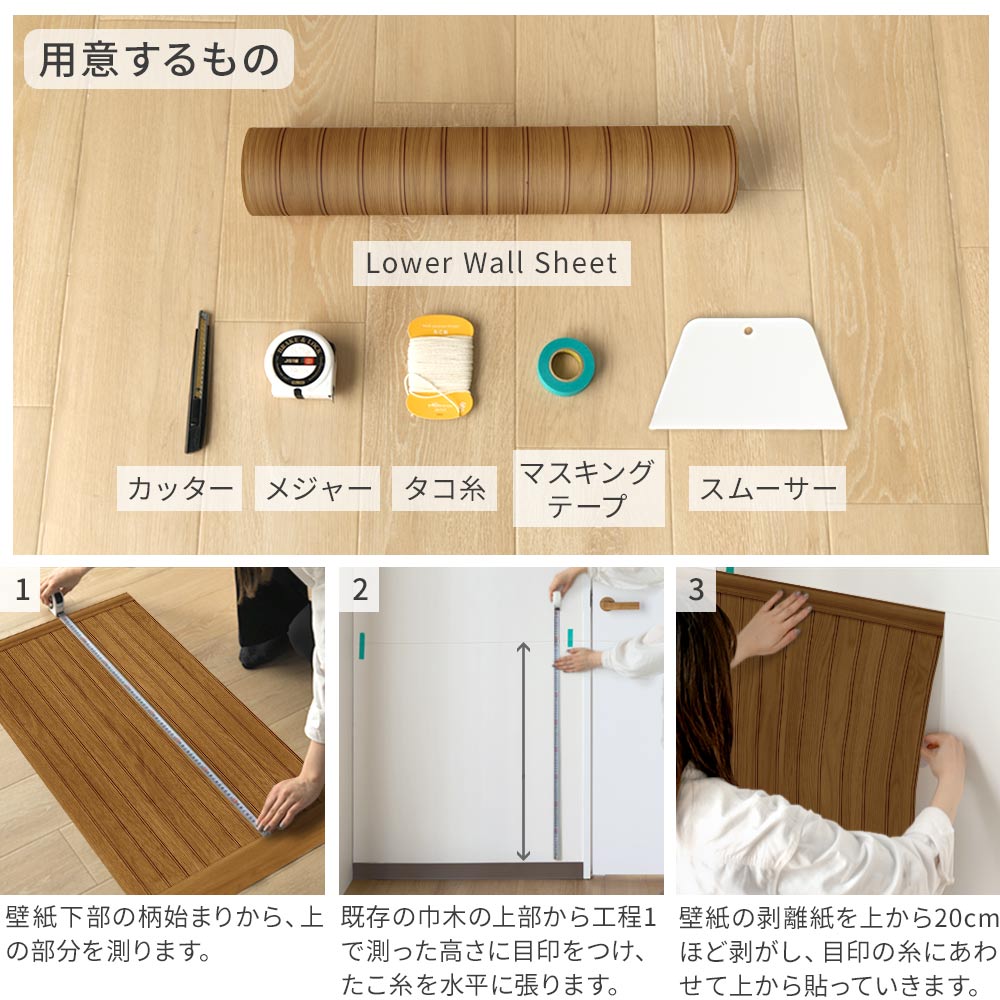 用意するもの

Lower Wall Sheet

カッター

メジャー

タコ糸

マスキングテープ

スムーサー

1

壁紙下部の柄始まりから、上の部分を測ります。

2

既存の巾木の上部から工程1で測った高さに目印をつけ、たこ糸を水平に張ります。

3

壁紙の剥離紙を上から20cmほど剥がし、目印の糸にあわせて上から貼っていきます。