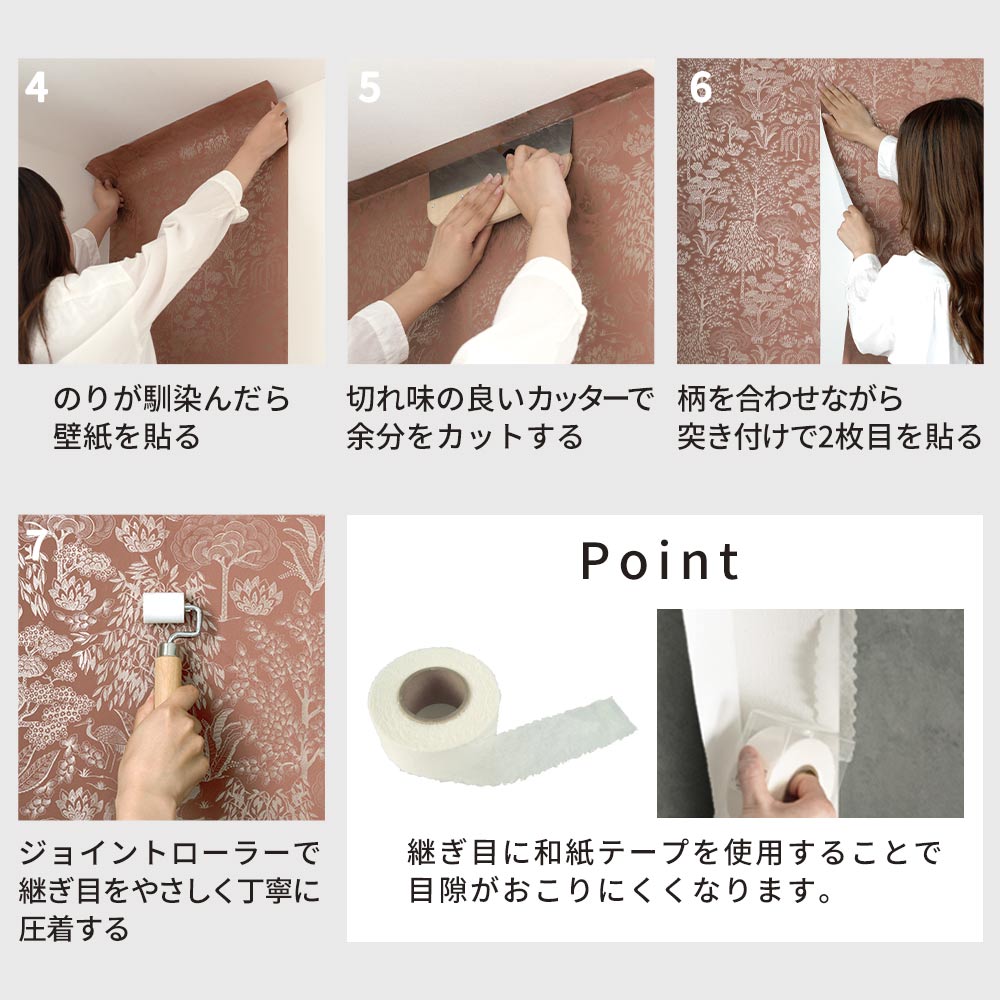 4

のりが馴染んだら
壁紙を貼る

5

切れ味の良いカッターで
余分をカットする

6

柄を合わせながら
突き付けで2枚目を貼る

7

ジョイントローラーで
継ぎ目をやさしく丁寧に
圧着する

Point

継ぎ目に和紙テープを使用することで
目隙がおこりにくくなります。