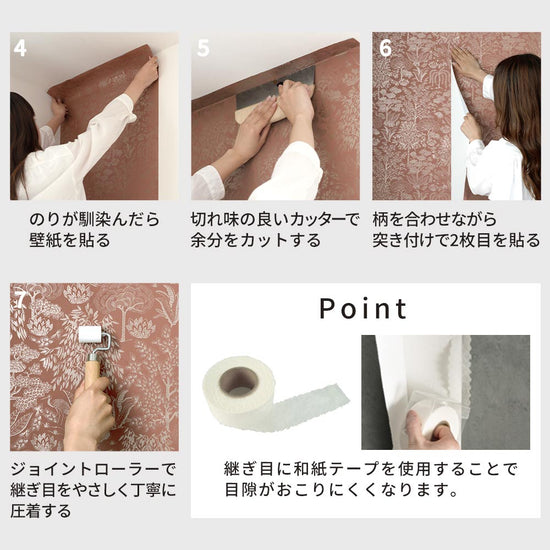 4

のりが馴染んだら
壁紙を貼る

5

切れ味の良いカッターで
余分をカットする

6

柄を合わせながら
突き付けで2枚目を貼る

7

ジョイントローラーで
継ぎ目をやさしく丁寧に
圧着する

Point

継ぎ目に和紙テープを使用することで
目隙がおこりにくくなります。