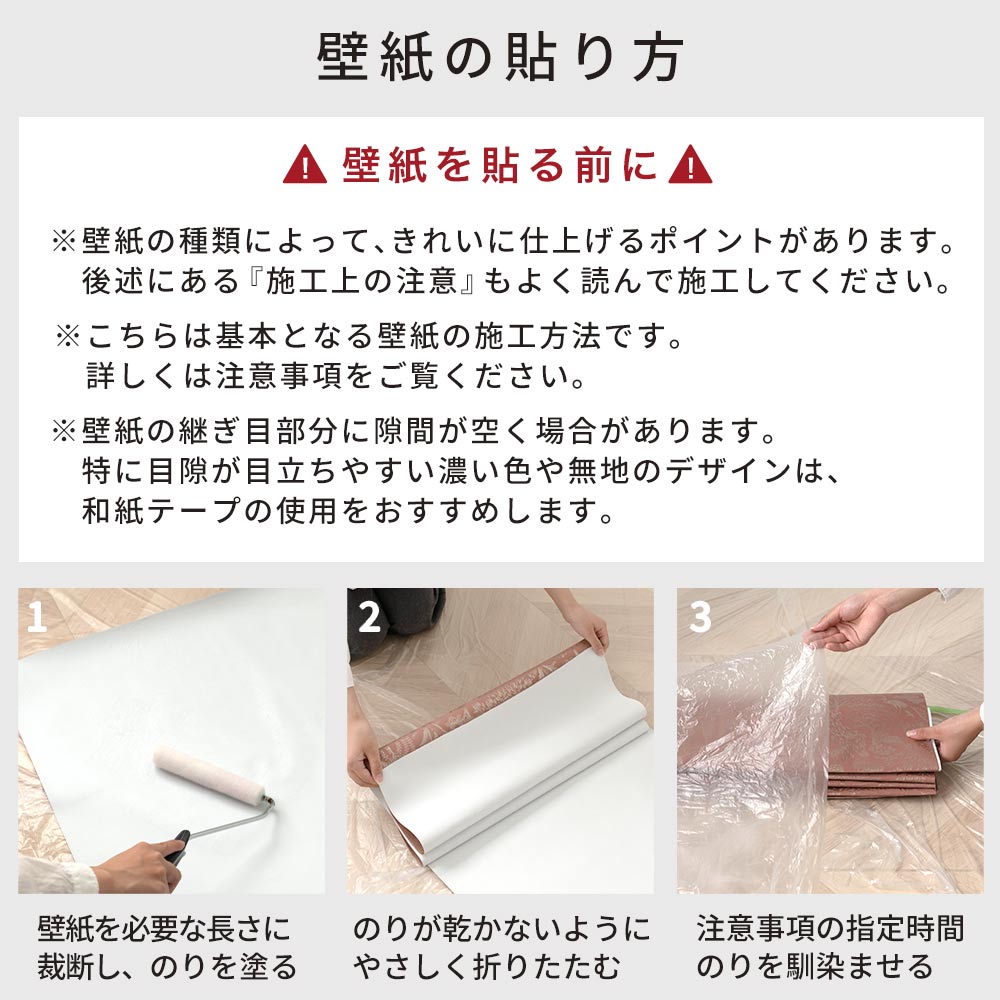 壁紙の貼り方

壁紙を貼る前に

※壁紙の種類によって、きれいに仕上げるポイントがあります。後述にある『施工上の注意』もよく読んで施工してください。

※こちらは基本となる壁紙の施工方法です。詳しくは注意事項をご覧ください。

※壁紙の継ぎ目部分に隙間が空く場合があります。特に目隙が目立ちやすい濃い色や無地のデザインは、和紙テープの使用をおすすめします。

1

壁紙を必要な長さに裁断し、のりを塗る

2

のりが乾かないようにやさしく折りたたむ

3

注意事項の指定時間のりを馴染ませる