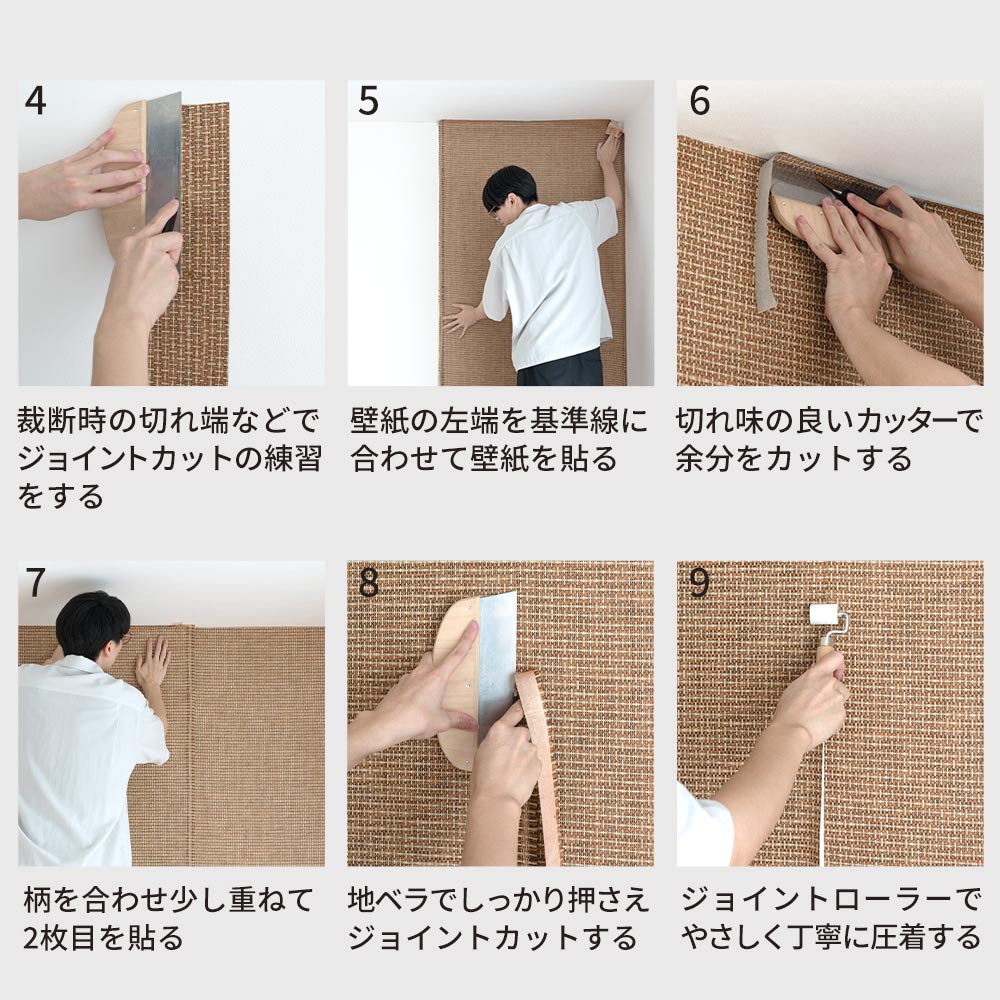 4

裁断時の切れ端などでジョイントカットの練習をする

5

壁紙の左端を基準線に合わせて壁紙を貼る

6

切れ味の良いカッターで余分をカットする

7

柄を合わせ少し重ねて2枚目を貼る

8

地ベラでしっかり押さえジョイントカットする

9

ジョイントローラーでやさしく丁寧に圧着する