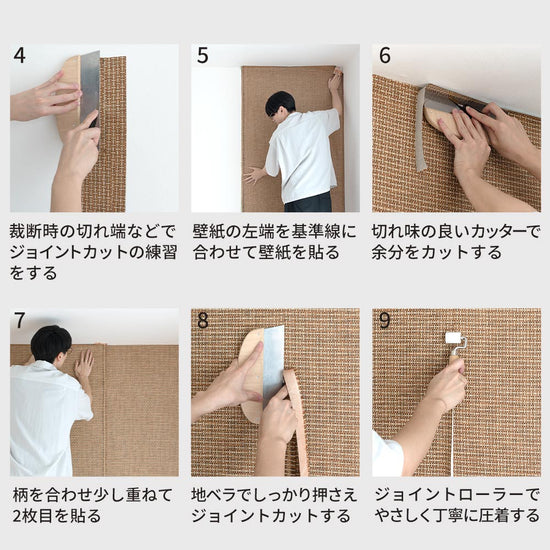 4

裁断時の切れ端などでジョイントカットの練習をする

5

壁紙の左端を基準線に合わせて壁紙を貼る

6

切れ味の良いカッターで余分をカットする

7

柄を合わせ少し重ねて2枚目を貼る

8

地ベラでしっかり押さえジョイントカットする

9

ジョイントローラーでやさしく丁寧に圧着する