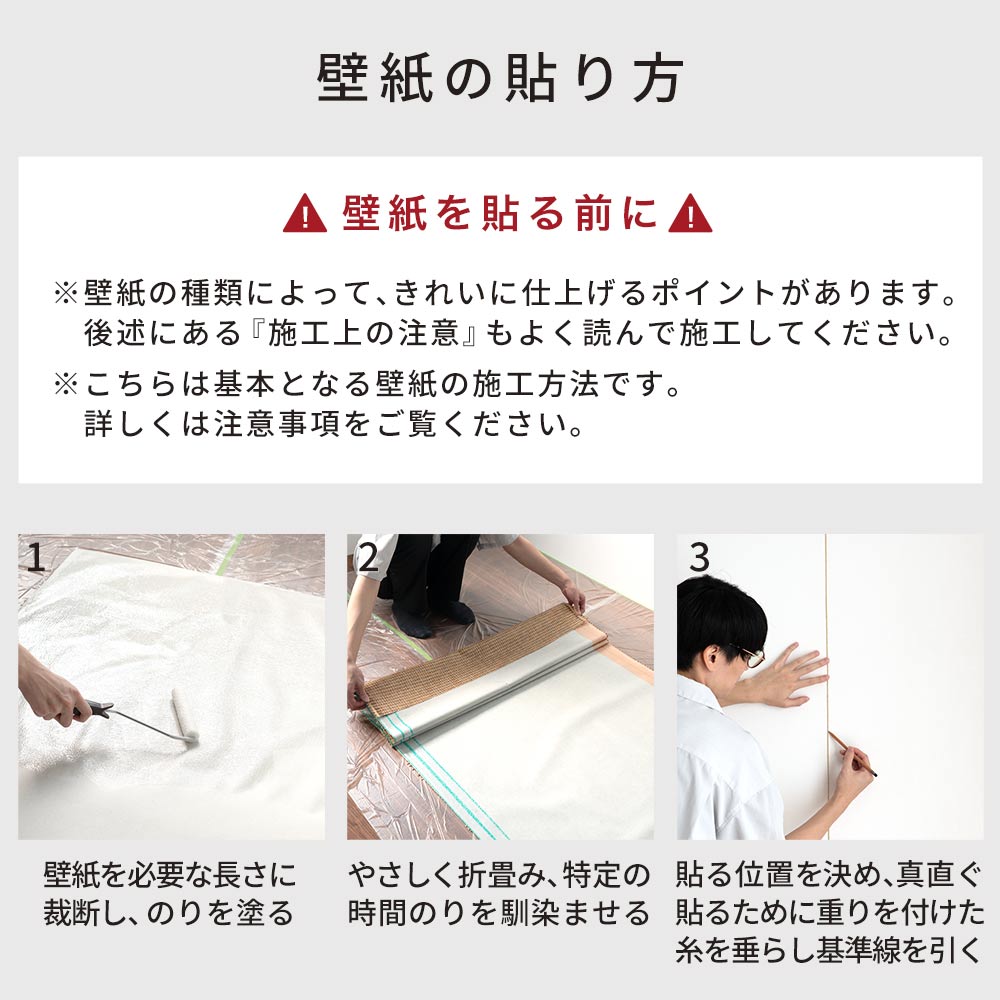 壁紙の貼り方

壁紙を貼る前に

※壁紙の種類によって、きれいに仕上げるポイントがあります。後述にある『施工上の注意』もよく読んで施工してください。

※こちらは基本となる壁紙の施工方法です。詳しくは注意事項をご覧ください。

1

壁紙を必要な長さに裁断し、のりを塗る

2

やさしく折畳み、特定の時間のりを馴染ませる

3

貼る位置を決め、真直ぐ貼るために重りを付けた糸を垂らし基準線を引く