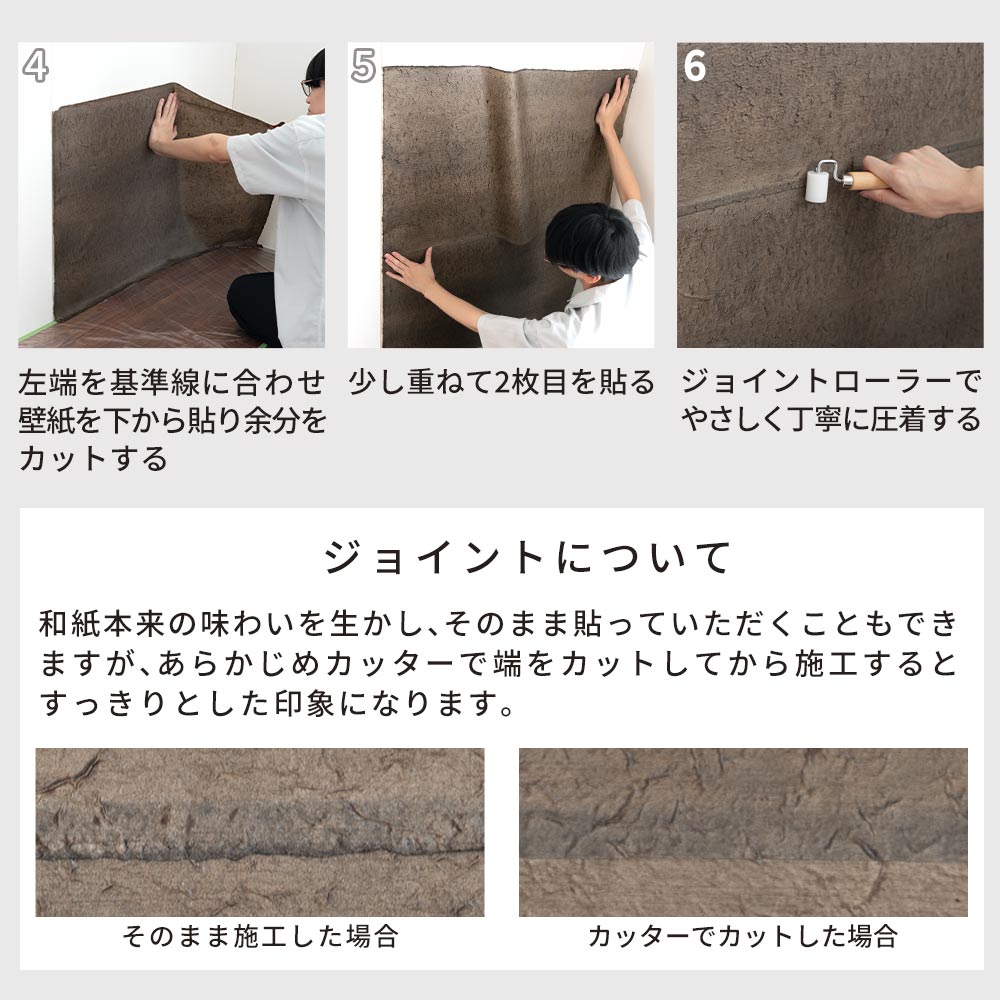 4

左端を基準線に合わせ壁紙を下から貼り余分をカットする

5

少し重ねて2枚目を貼る

6

ジョイントローラーでやさしく丁寧に圧着する

ジョイントについて

和紙本来の味わいを生かし、そのまま貼っていただくこともできますが、あらかじめカッターで端をカットしてから施工するとすっきりとした印象になります。

そのまま施工した場合

カッターでカットした場合