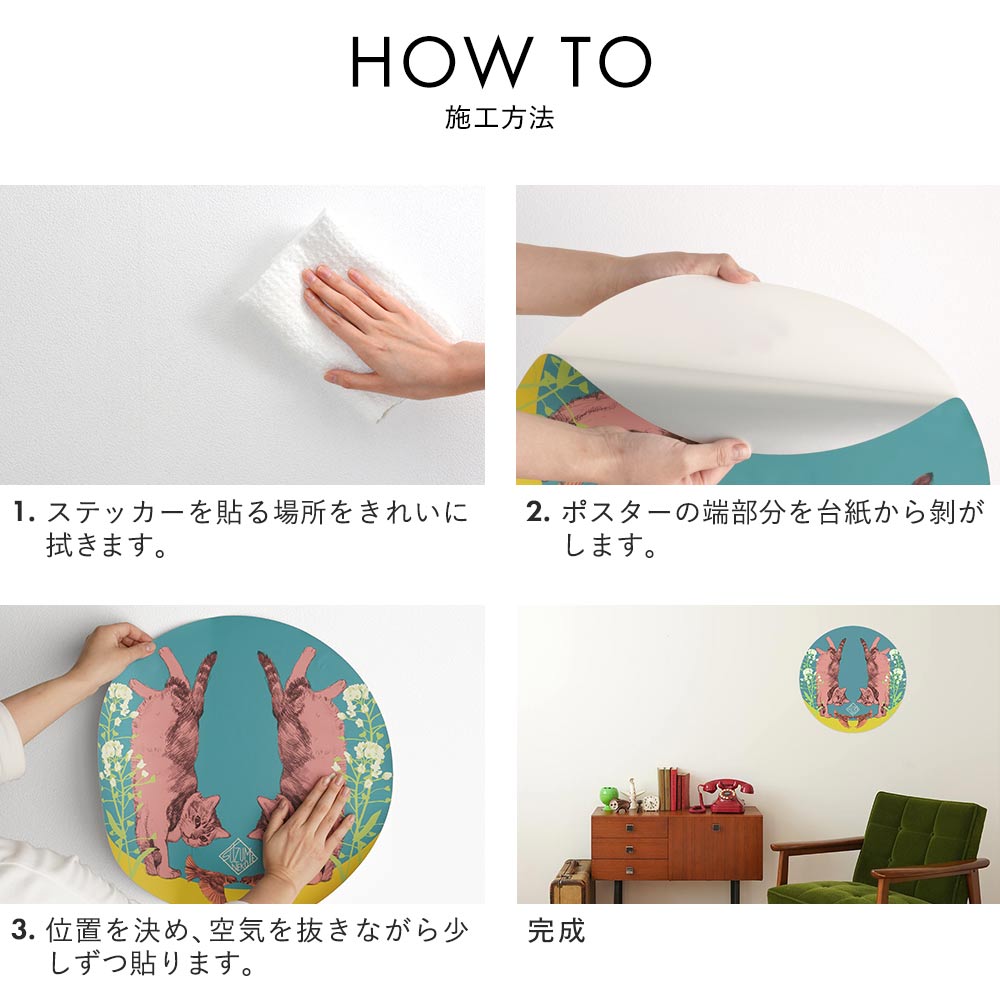 HOW TO
施工方法

1. ステッカーを貼る場所をきれいに拭きます。

2. ポスターの端部分を台紙から剥がします。

3. 位置を決め、空気を抜きながら少しずつ貼ります。

完成