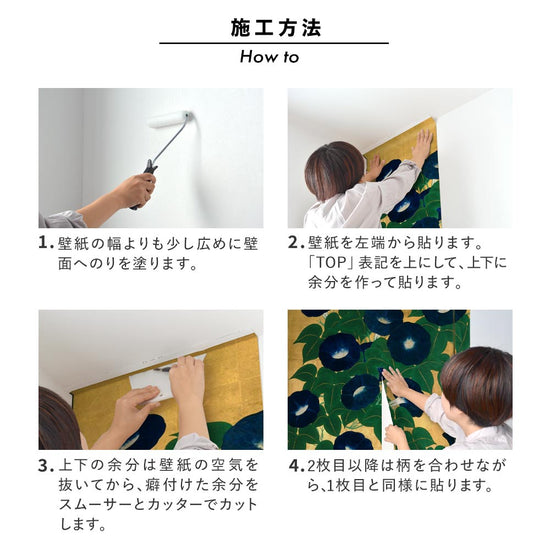 施工方法

How to

1. 壁紙の幅よりも少し広めに壁面へのりを塗ります。

2. 壁紙を左端から貼ります。「TOP」表記を上にして、上下に余分を作って貼ります。

3. 上下の余分は壁紙の空気を抜いてから、癖付けた余分をスムーサーとカッターでカットします。

4. 2枚目以降は柄を合わせながら、1枚目と同様に貼ります。