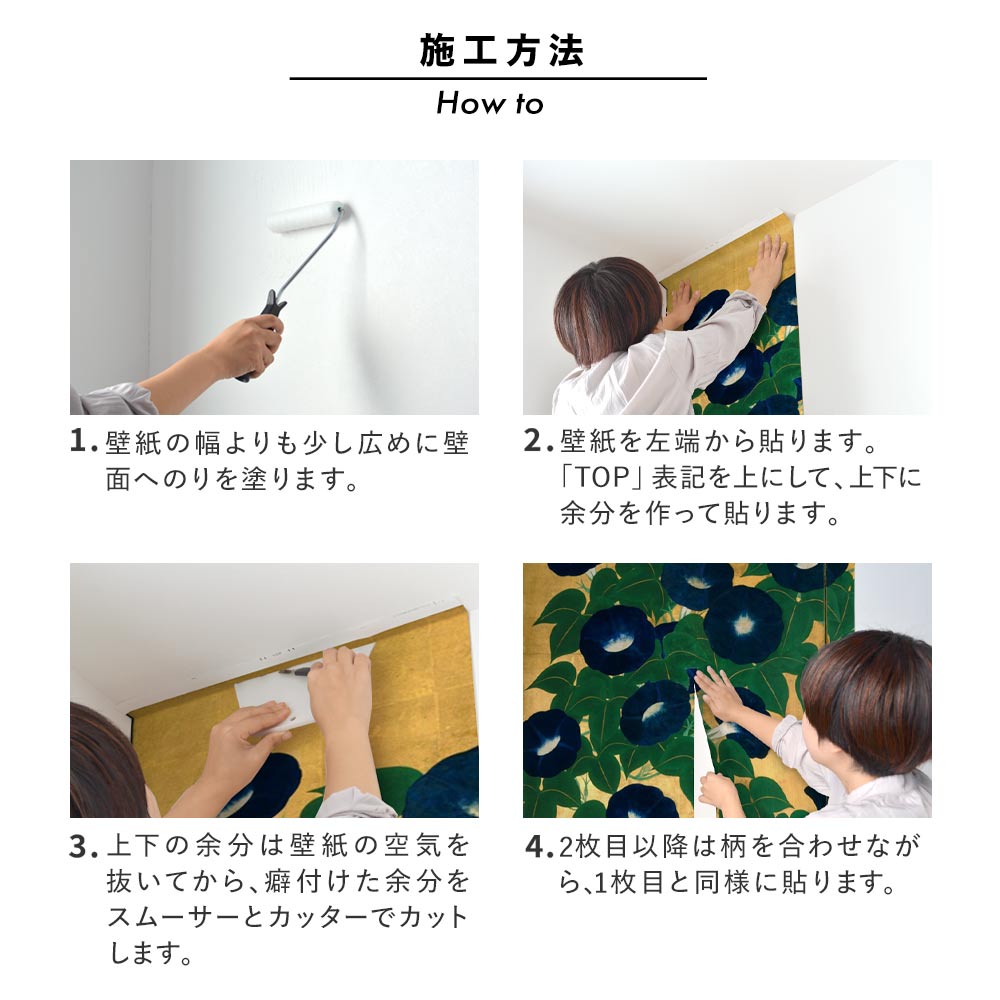 施工方法
How to

1. 壁紙の幅よりも少し広めに壁面へのりを塗ります。

2. 壁紙を左端から貼ります。「TOP」表記を上にして、上下に余分を作って貼ります。

3. 上下の余分は壁紙の空気を抜いてから、癖付けた余分をスムーサーとカッターでカットします。

4. 2枚目以降は柄を合わせながら、1枚目と同様に貼ります。