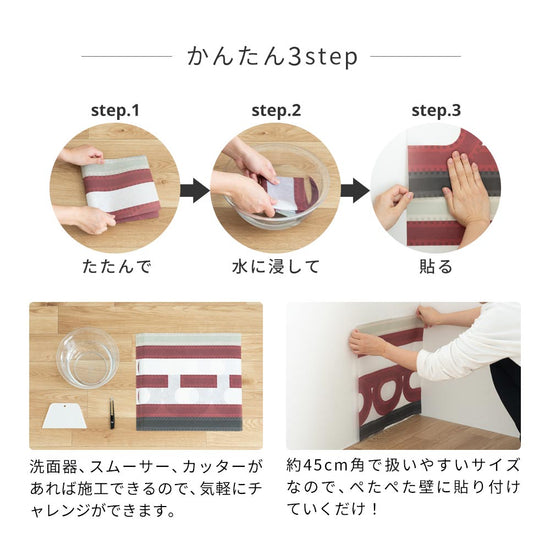 かんたん3step

step.1

たたんで

step.2

水に浸して

step.3

貼る

洗面器、スムーサー、カッターがあれば施工できるので、気軽にチャレンジができます。

約45cm角で扱いやすいサイズなので、ぺたぺた壁に貼り付けていくだけ！