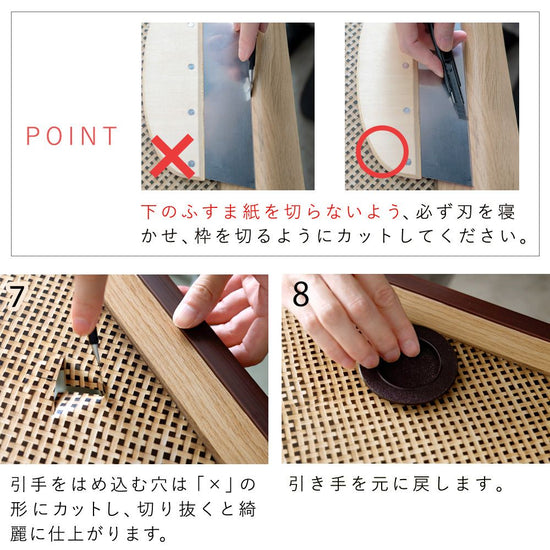 POINT

下のふすま紙を切らないよう、必ず刃を寝かせ、枠を切るようにカットしてください。

7

引手をはめ込む穴は「×」の形にカットし、切り抜くと綺麗に仕上がります。

8

引き手を元に戻します。