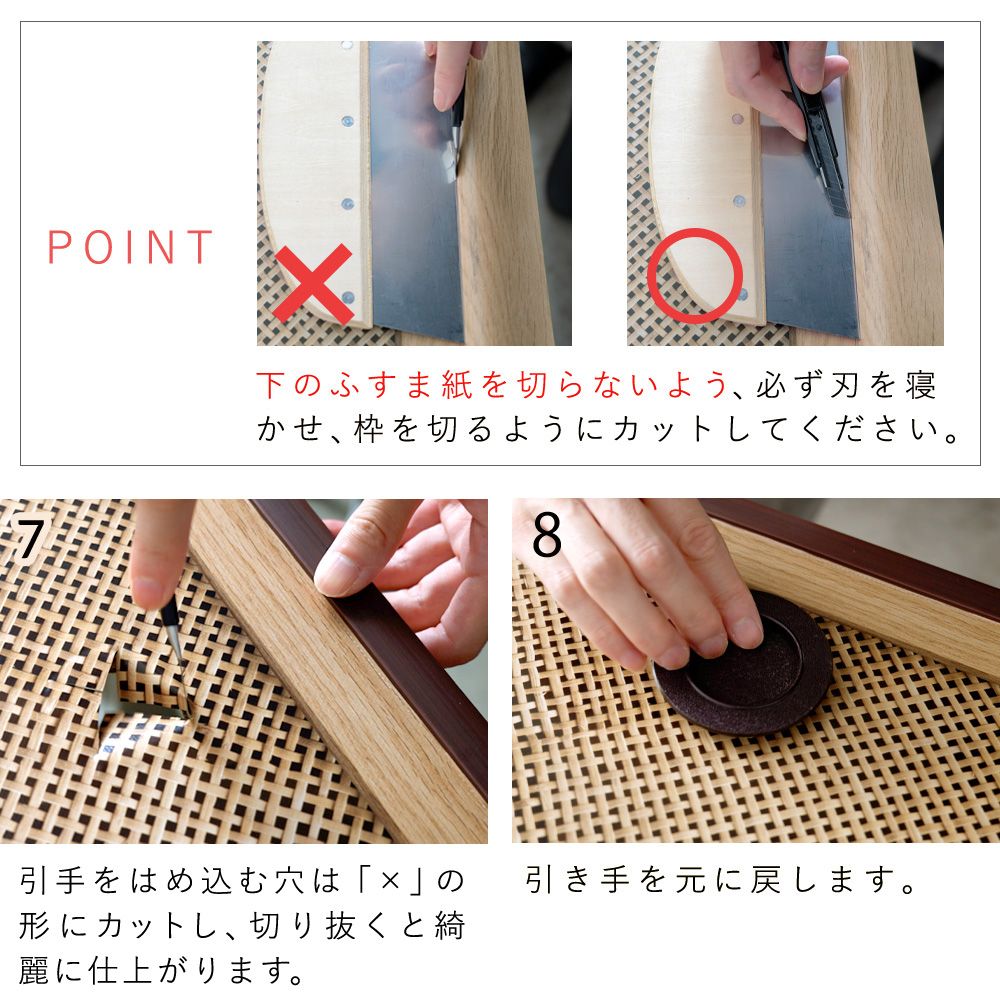 POINT

下のふすま紙を切らないよう、必ず刃を寝かせ、枠を切るようにカットしてください。

7

引手をはめ込む穴は「×」の形にカットし、切り抜くと綺麗に仕上がります。

8

引き手を元に戻します。