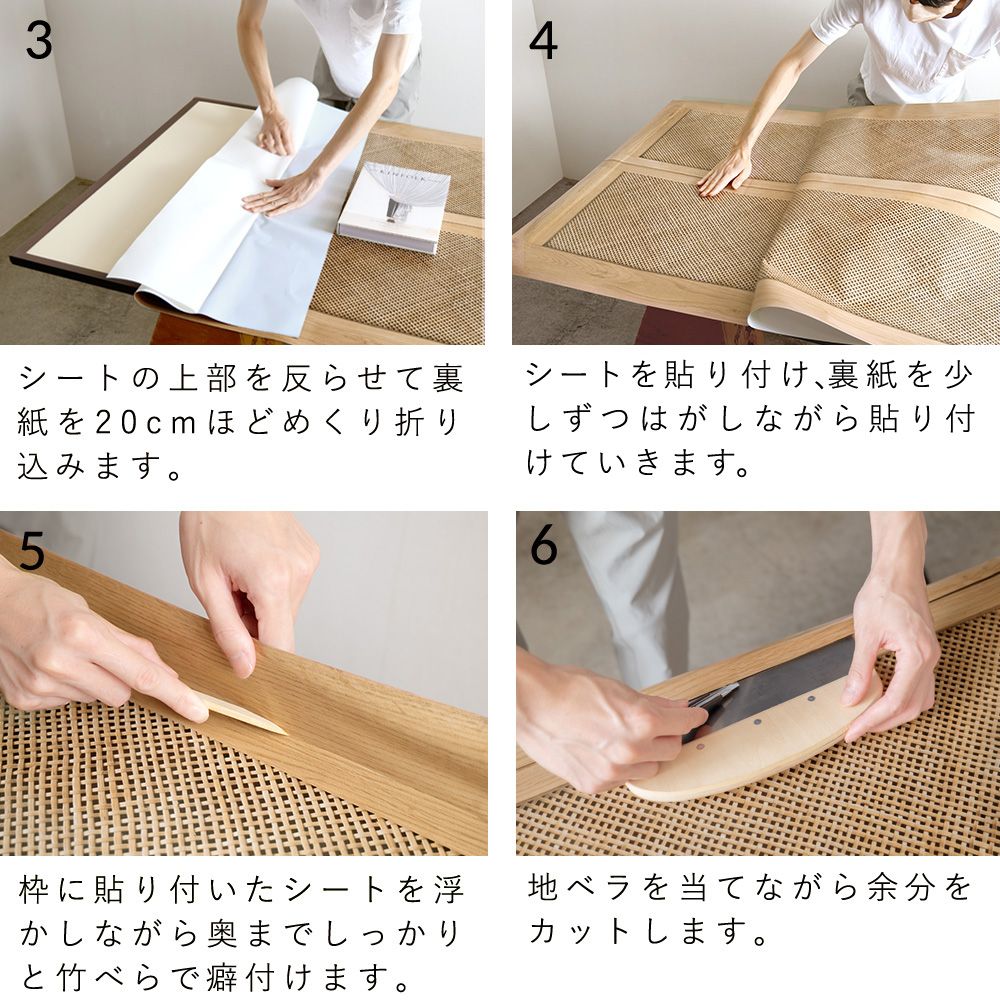 3

シートの上部を反らせて裏紙を20cmほどめくり折り込みます。

4

シートを貼り付け、裏紙を少しずつはがしながら貼り付けていきます。

5

枠に貼り付いたシートを浮かしながら奥までしっかりと竹べらで癖付けます。

6

地ベラを当てながら余分をカットします。