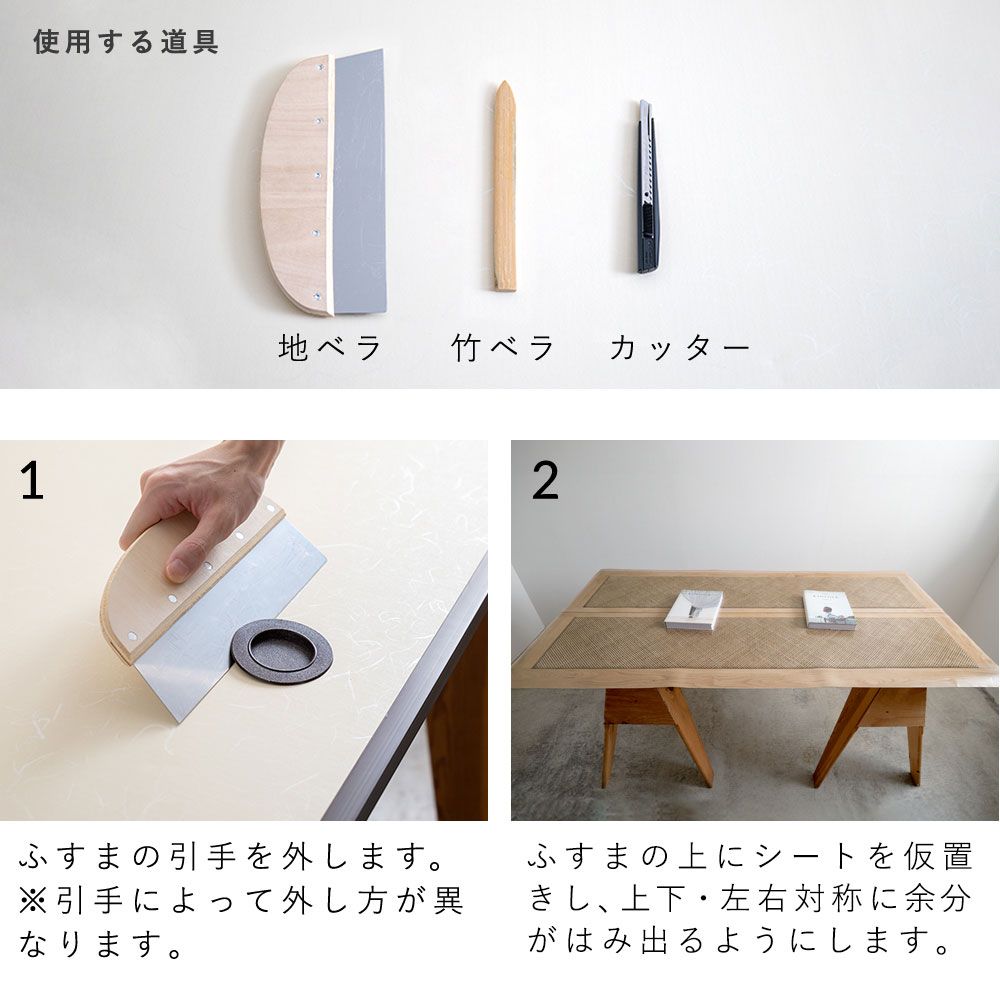 使用する道具

地ベラ 竹ベラ カッター

1

ふすまの引手を外します。
※引手によって外し方が異なります。

2

ふすまの上にシートを仮置きし、上下・左右対称に余分がはみ出るようにします。