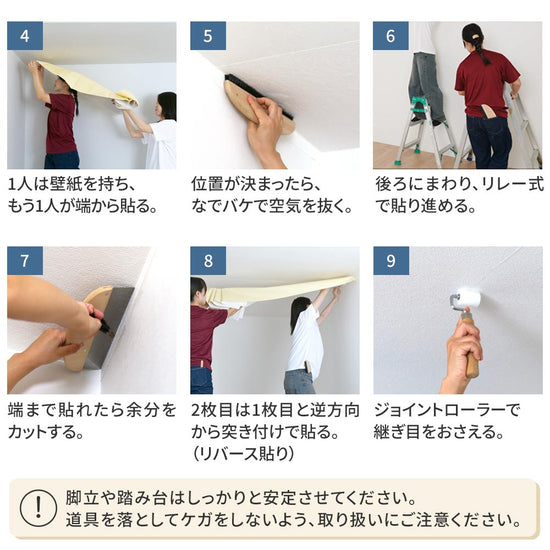 4

1人は壁紙を持ち、もう1人が端から貼る。

5

位置が決まったら、なでバケで空気を抜く。

6

後ろにまわり、リレー式で貼り進める。

7

端まで貼れたら余分をカットする。

8

2枚目は1枚目と逆方向から突き付けで貼る。（リバース貼り）

9

ジョイントローラーで継ぎ目をおさえる。

!

脚立や踏み台はしっかりと安定させてください。
道具を落としてケガをしないよう、取り扱いにご注意ください。