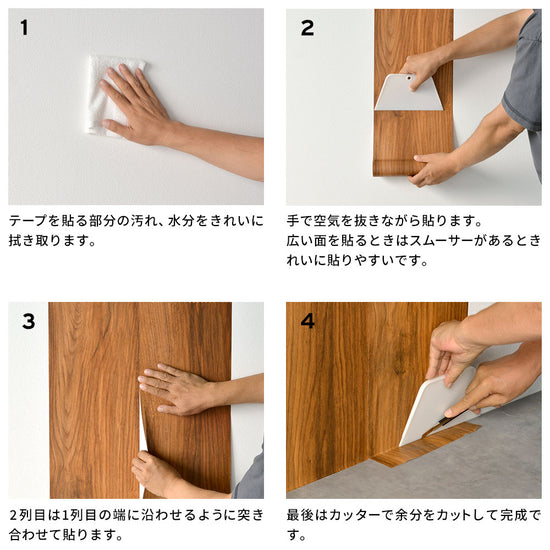 1

テープを貼る部分の汚れ、水分をきれいに拭き取ります。

2

手で空気を抜きながら貼ります。
広い面を貼るときはスムーサーがあるときれいに貼りやすいです。

3

2列目は1列目の端に沿わせるように突き合わせて貼ります。

4

最後はカッターで余分をカットして完成です。