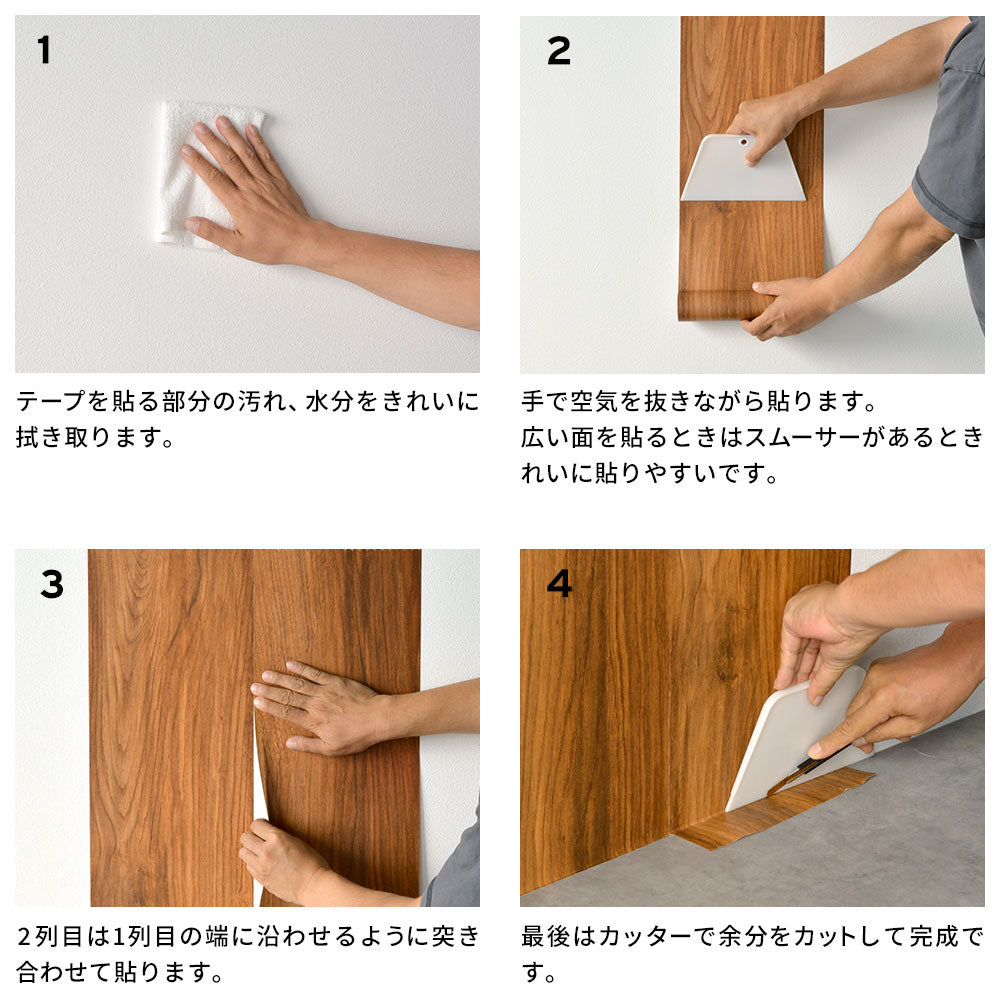 1

テープを貼る部分の汚れ、水分をきれいに拭き取ります。

2

手で空気を抜きながら貼ります。
広い面を貼るときはスムーサーがあるときれいに貼りやすいです。

3

2列目は1列目の端に沿わせるように突き合わせて貼ります。

4

最後はカッターで余分をカットして完成です。