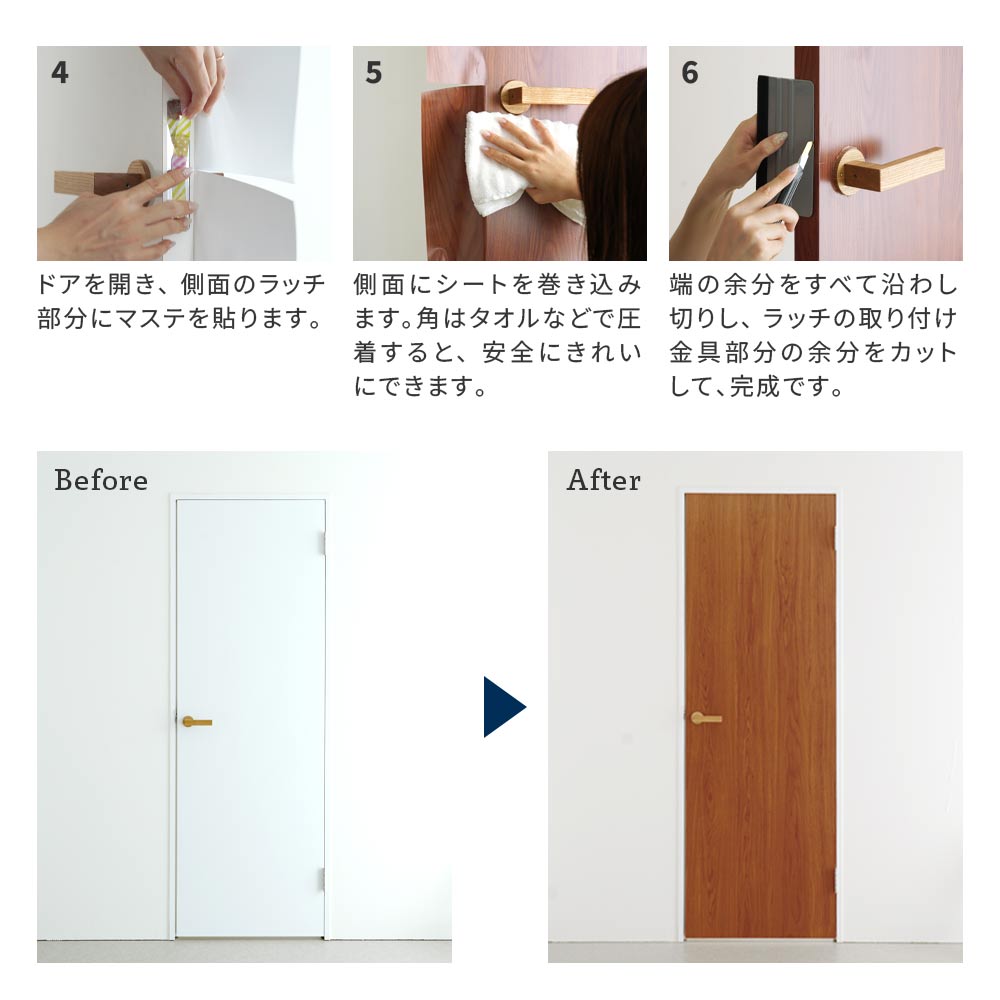 4

ドアを開き、側面のラッチ部分にマステを貼ります。

5

側面にシートを巻き込みます。角はタオルなどで圧着すると、安全にきれいにできます。

6

端の余分をすべて沿わし切りし、ラッチの取り付け金具部分の余分をカットして、完成です。

Before

After