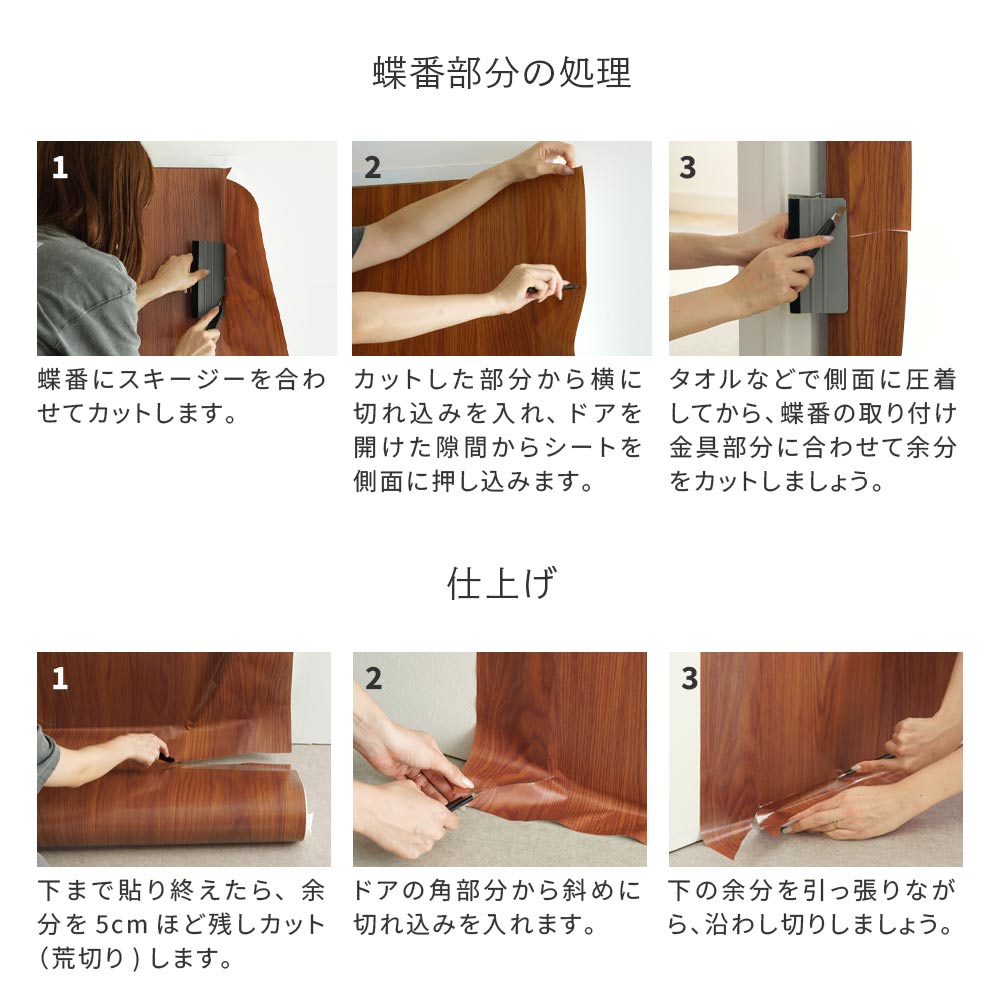 蝶番部分の処理

1

蝶番にスキージーを合わせてカットします。

2

カットした部分から横に切れ込みを入れ、ドアを開けた隙間からシートを側面に押し込みます。

3

タオルなどで側面に圧着してから、蝶番の取り付け金具部分に合わせて余分をカットしましょう。

仕上げ

1

下まで貼り終えたら、余分を5cmほど残しカット(荒切り)します。

2

ドアの角部分から斜めに切れ込みを入れます。

3

下の余分を引っ張りながら、沿わし切りしましょう。