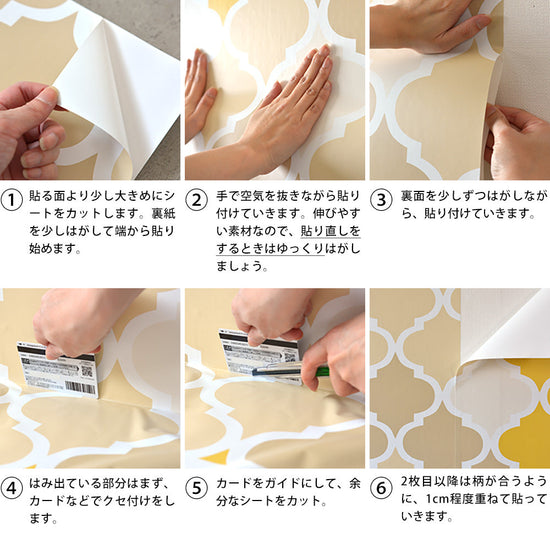 1 貼る面より少し大きめにシートをカットします。裏紙を少しはがして端から貼り始めます。

2 手で空気を抜きながら貼り付けていきます。伸びやすい素材なので、貼り直しをするときはゆっくりはがしましょう。

3 裏面を少しずつはがしながら、貼り付けていきます。

4 はみ出ている部分はまず、カードなどでクセ付けをします。

5 カードをガイドにして、余分なシートをカット。

6 2枚目以降は柄が合うように、1cm程度重ねて貼っていきます。