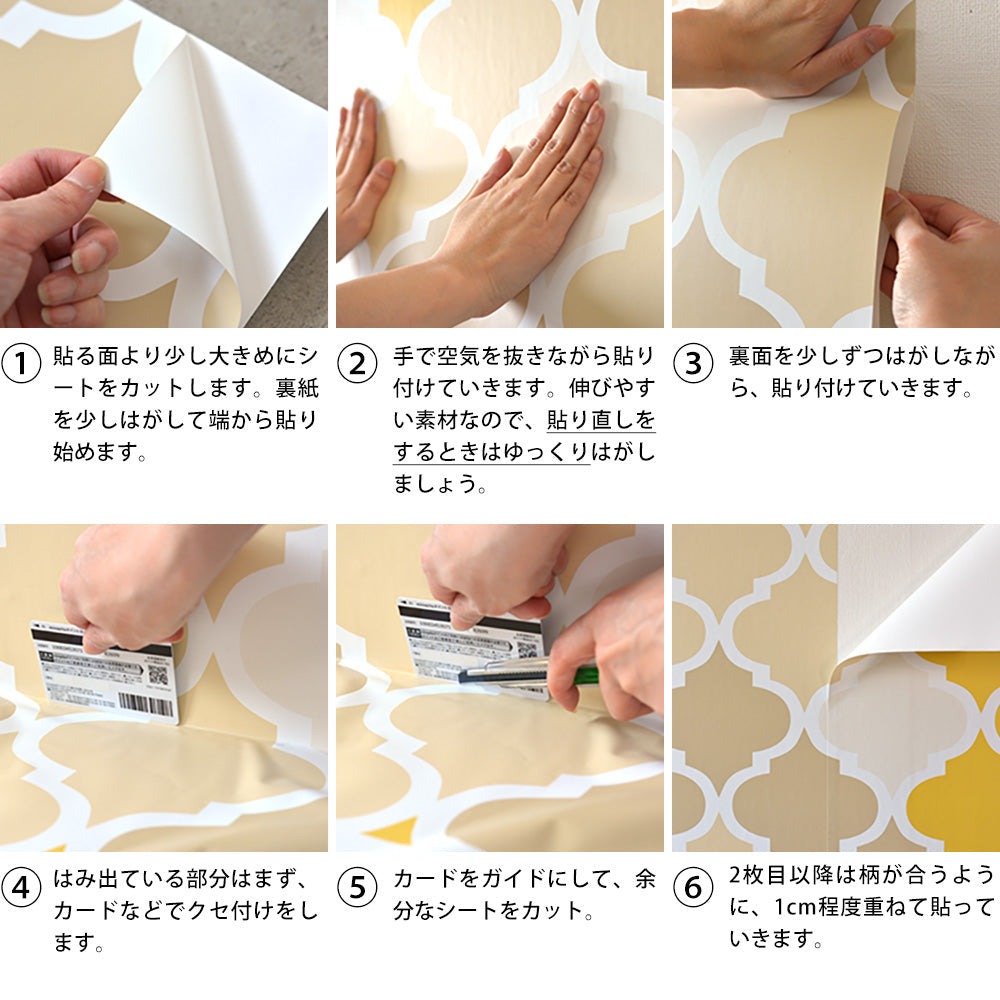 1 貼る面より少し大きめにシートをカットします。裏紙を少しはがして端から貼り始めます。

2 手で空気を抜きながら貼り付けていきます。伸びやすい素材なので、貼り直しをするときはゆっくりはがしましょう。

3 裏面を少しずつはがしながら、貼り付けていきます。

4 はみ出ている部分はまず、カードなどでクセ付けをします。

5 カードをガイドにして、余分なシートをカット。

6 2枚目以降は柄が合うように、1cm程度重ねて貼っていきます。