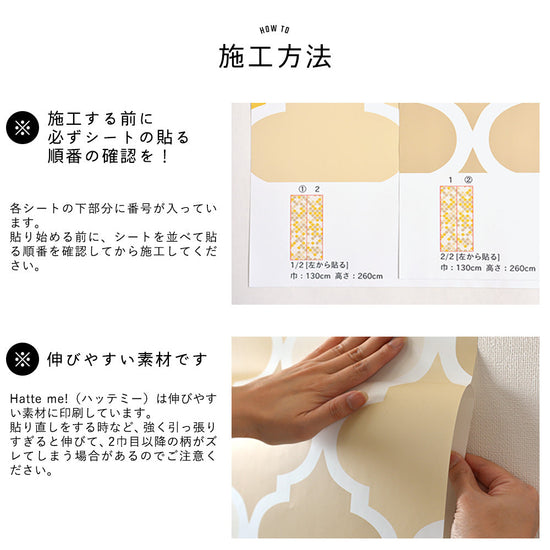 HOW TO
施工方法

※ 施工する前に必ずシートの貼る順番の確認を！

各シートの下部分に番号が入っています。
貼り始める前に、シートを並べて貼る順番を確認してから施工してください。

① 2
1/2 [左から貼る]
巾：130cm 高さ：260cm

1 ②
2/2 [左から貼る]
巾：130cm 高さ：260cm

※ 伸びやすい素材です

Hatte me!（ハッテミー）は伸びやすい素材に印刷しています。
貼り直しをする時など、強く引っ張りすぎると伸びて、2巾目以降の柄がズレてしまう場合があるのでご注意ください。