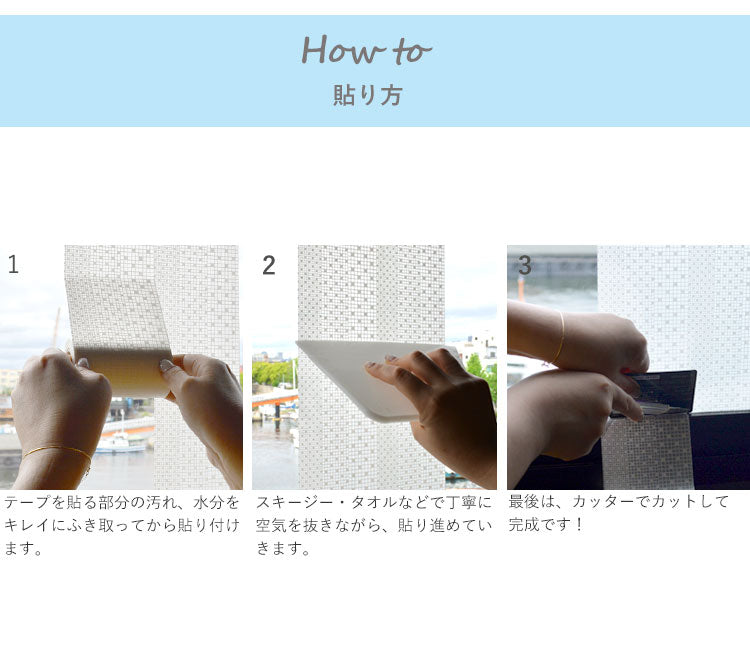 How to
貼り方

1

テープを貼る部分の汚れ、水分をキレイにふき取ってから貼り付けます。

2

スキージー・タオルなどで丁寧に空気を抜きながら、貼り進めていきます。

3

最後は、カッターでカットして完成です！